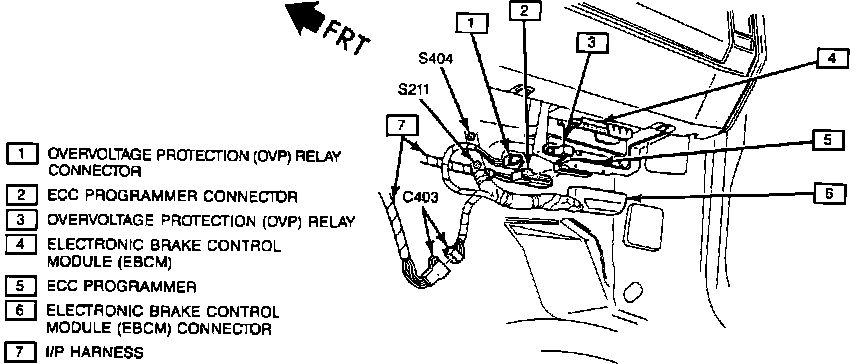 FRT

1 OVERVOLTAGE PROTECTION (OVP) RELAY CONNECTOR

2 ECC PROGRAMMER CONNECTOR

3 OVERVOLTAGE PROTECTION (OVP) RELAY

4 ELECTRONIC BRAKE CONTROL MODULE (EBCM)

5 ECC PROGRAMMER

6 ELECTRONIC BRAKE CONTROL MODULE (EBCM) CONNECTOR

7 I/P HARNESS

1
2
3
4
5
6
7
S404
S211
C403