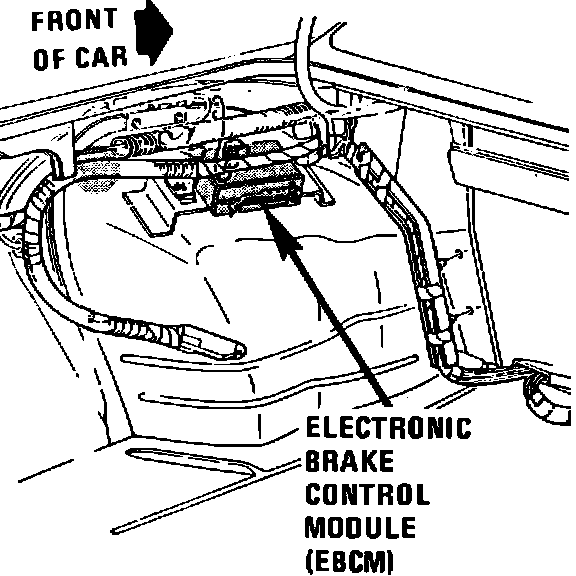 FRONT OF CAR

ELECTRONIC BRAKE CONTROL MODULE (EBCM)