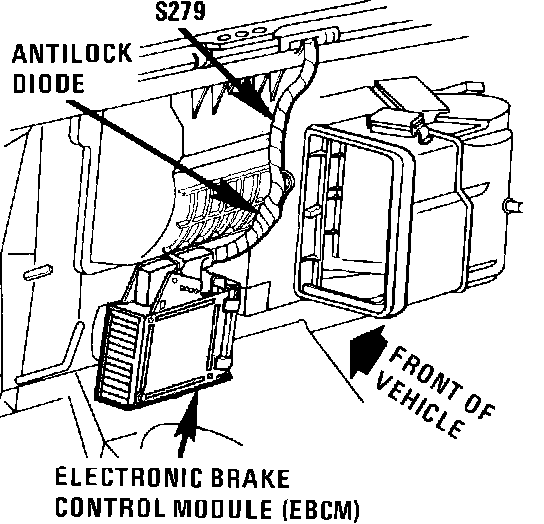 S279

ANTILOCK DIODE

FRONT OF VEHICLE

ELECTRONIC BRAKE CONTROL MODULE (EBCM)