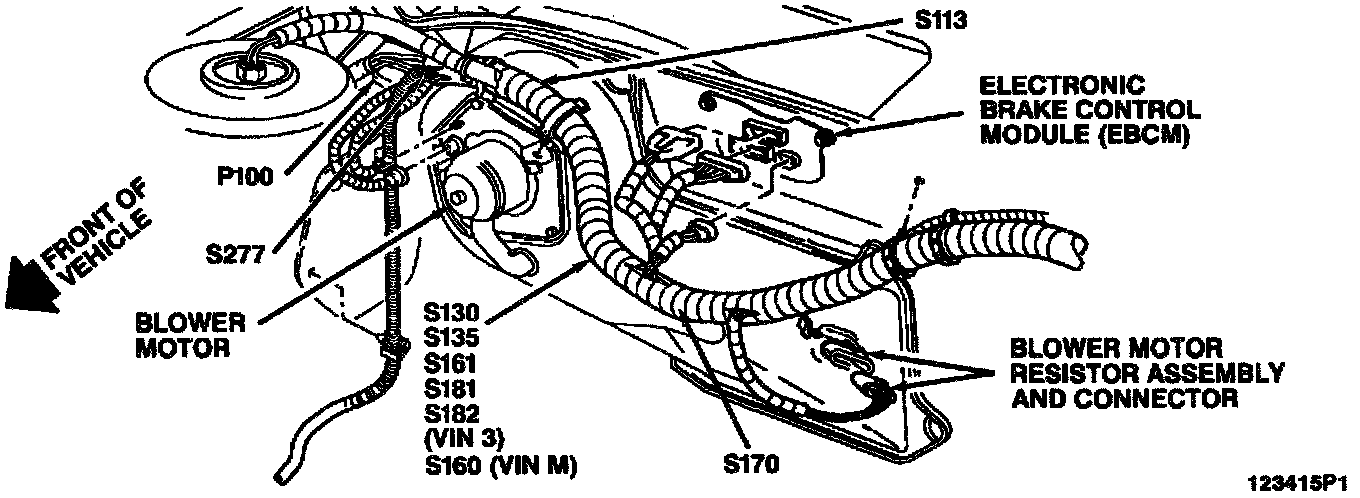 S113

ELECTRONIC BRAKE CONTROL MODULE (EBCM)

P100

FRONT OF VEHICLE

S277

BLOWER MOTOR

S130
S135
S161
S181
S182
(VIN 3)
S160 (VIN M)

S170

BLOWER MOTOR RESISTOR ASSEMBLY AND CONNECTOR

123415P1