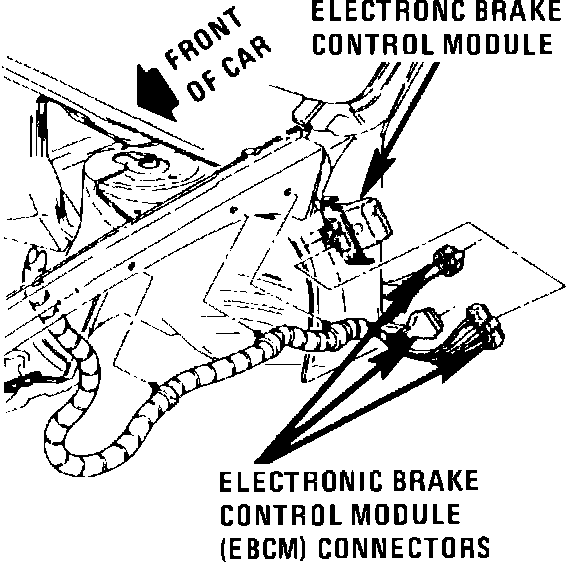 FRONT OF CAR

ELECTRONC BRAKE CONTROL MODULE

ELECTRONIC BRAKE CONTROL MODULE (EBCM) CONNECTORS