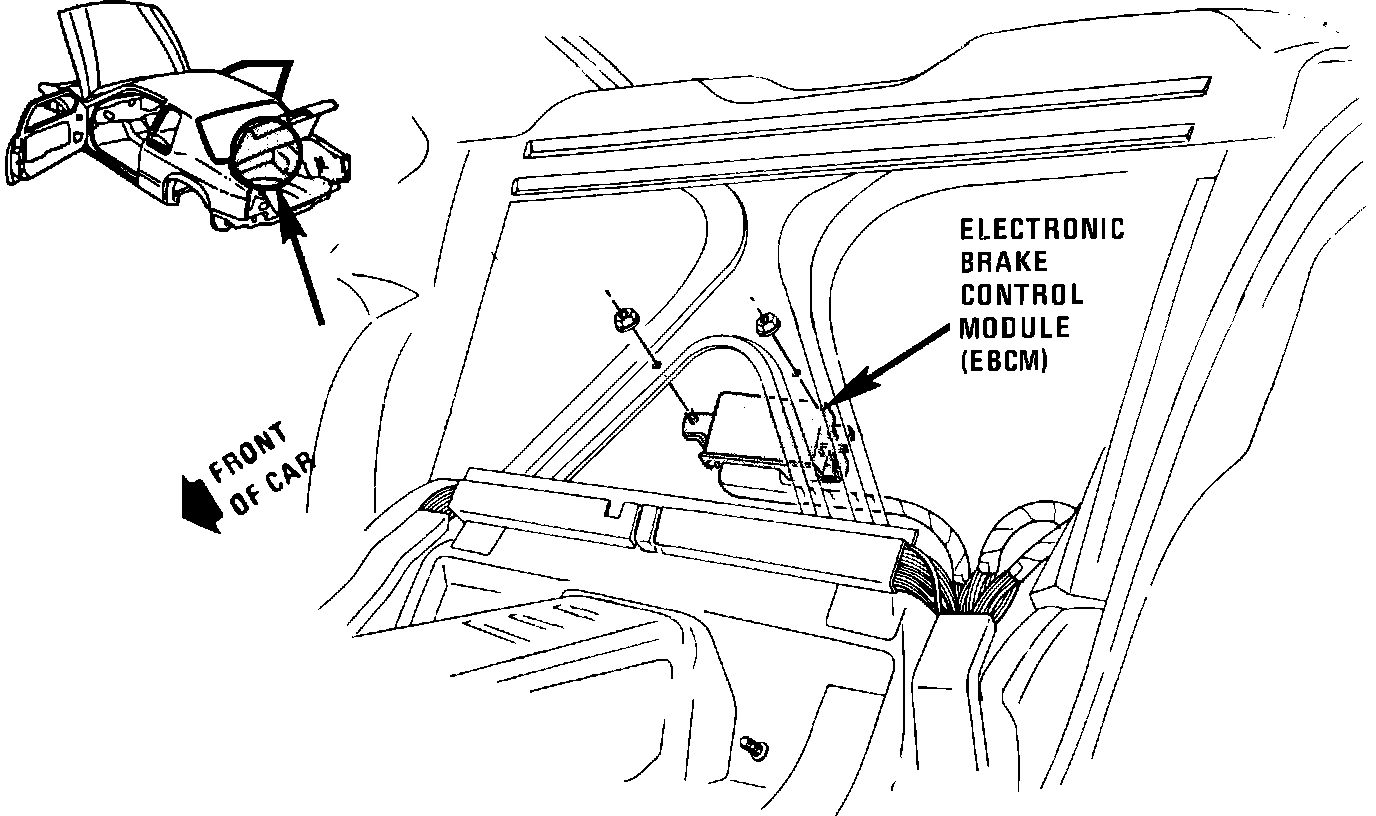 ELECTRONIC BRAKE CONTROL MODULE (EBCM)

FRONT OF CAR