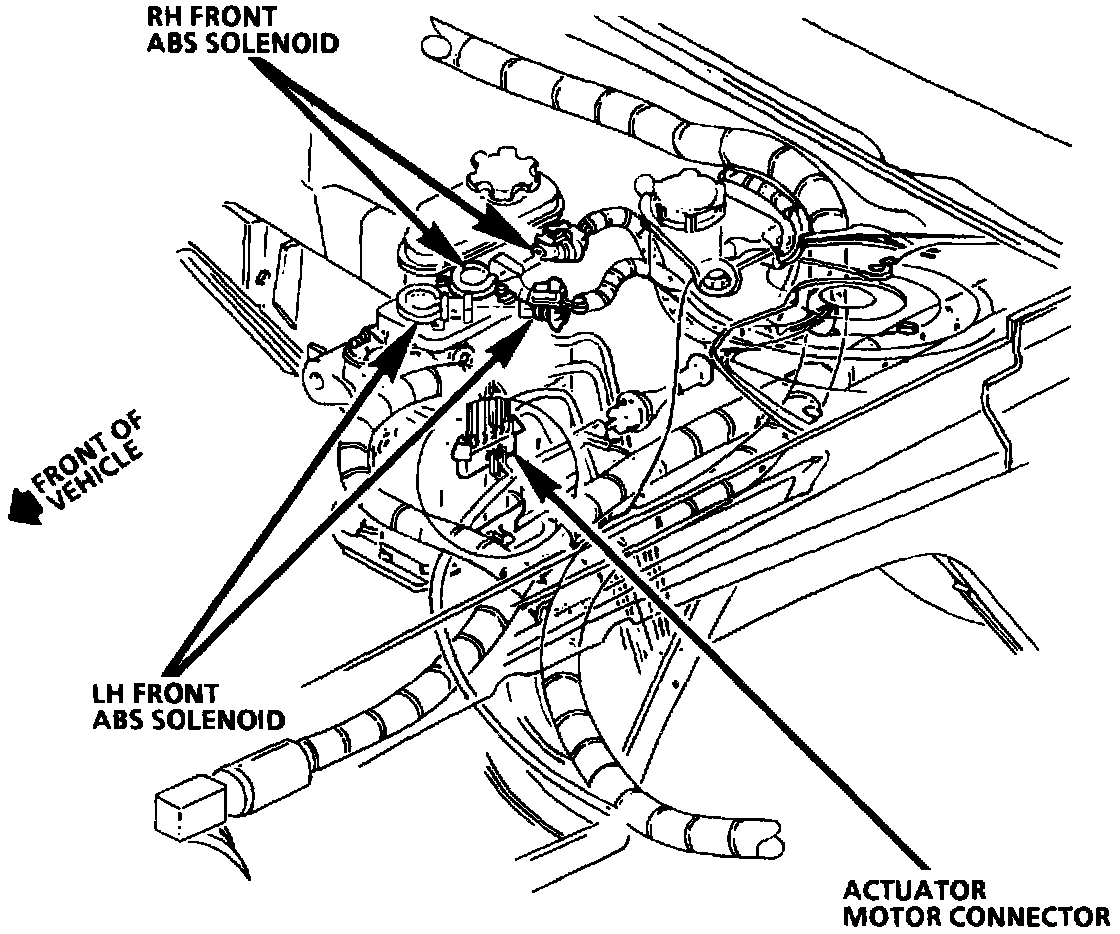 RH FRONT
ABS SOLENOID

FRONT OF
VEHICLE

LH FRONT
ABS SOLENOID

ACTUATOR
MOTOR CONNECTOR