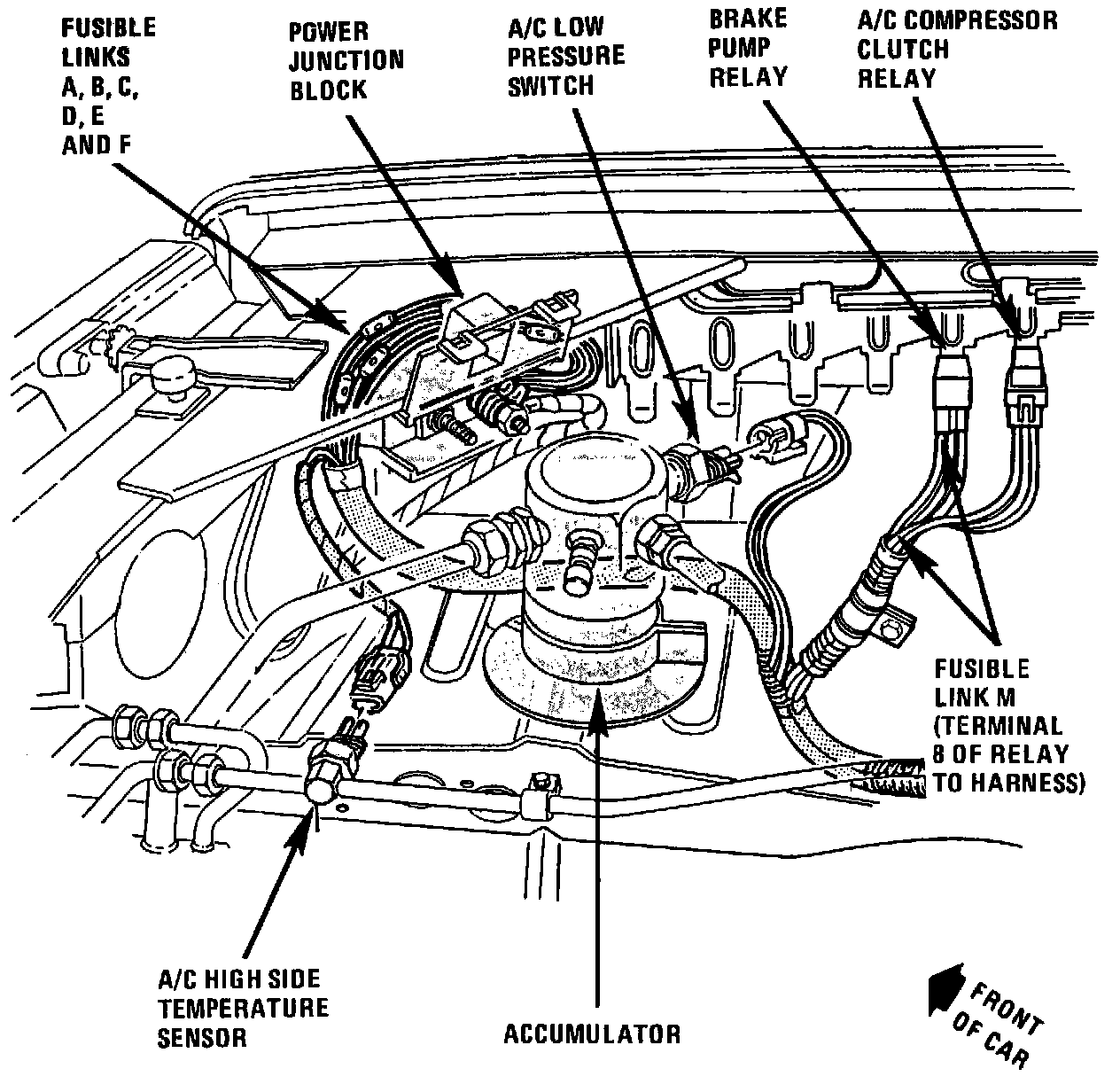 FUSIBLE LINKS A, B, C, D, E AND F

POWER JUNCTION BLOCK

A/C LOW PRESSURE SWITCH

BRAKE PUMP RELAY

A/C COMPRESSOR CLUTCH RELAY

FUSIBLE LINK M (TERMINAL 8 OF RELAY TO HARNESS)

A/C HIGH SIDE TEMPERATURE SENSOR

ACCUMULATOR

FRONT OF CAR