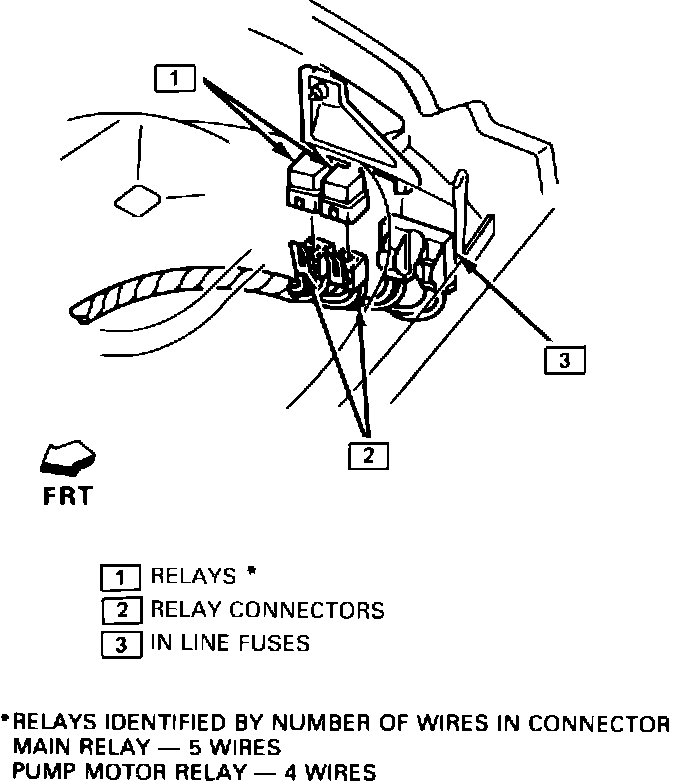 1

3

2

FRT

1 RELAYS *
2 RELAY CONNECTORS
3 IN LINE FUSES

*RELAYS IDENTIFIED BY NUMBER OF WIRES IN CONNECTOR
MAIN RELAY — 5 WIRES
PUMP MOTOR RELAY — 4 WIRES