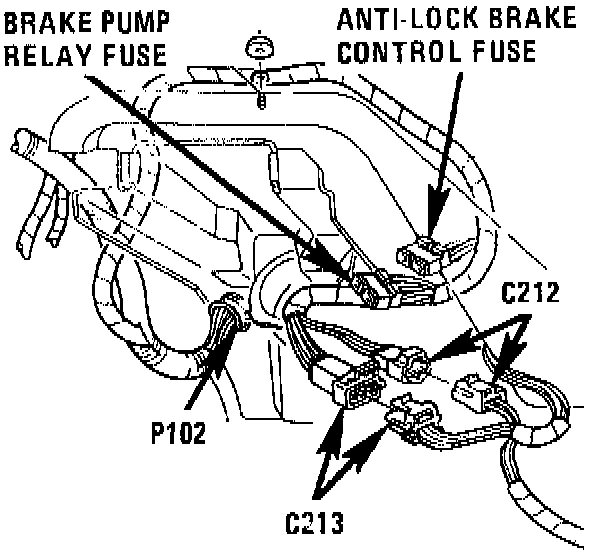 BRAKE PUMP
RELAY FUSE

ANTI-LOCK BRAKE
CONTROL FUSE

C212

P102

C213