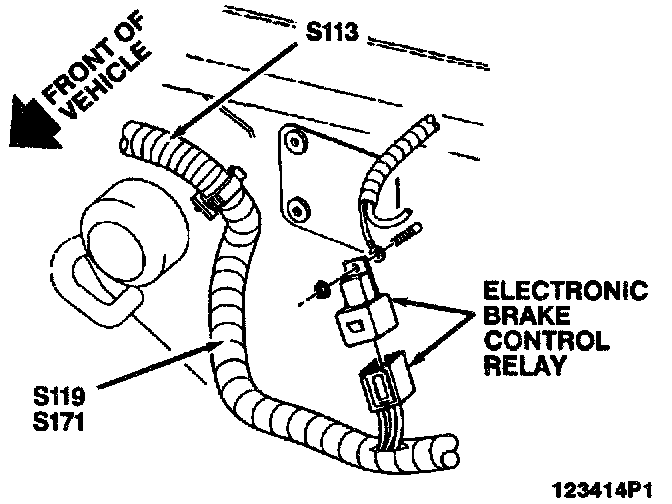 FRONT OF VEHICLE

S113

ELECTRONIC BRAKE CONTROL RELAY

S119
S171

123414P1