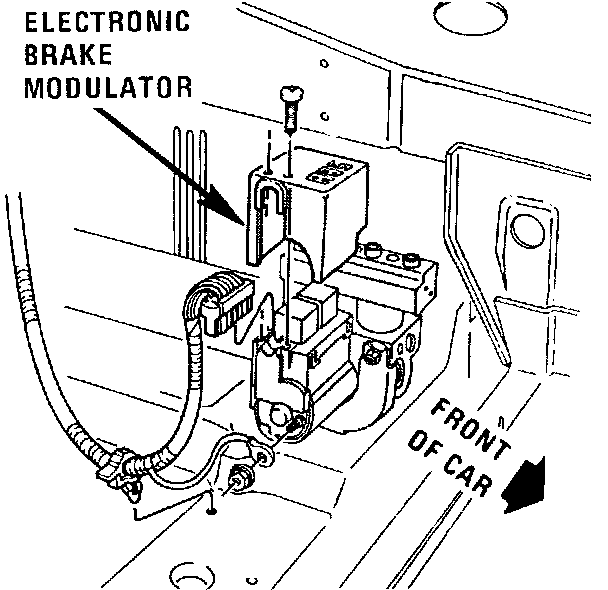 ELECTRONIC BRAKE MODULATOR

FRONT OF CAR