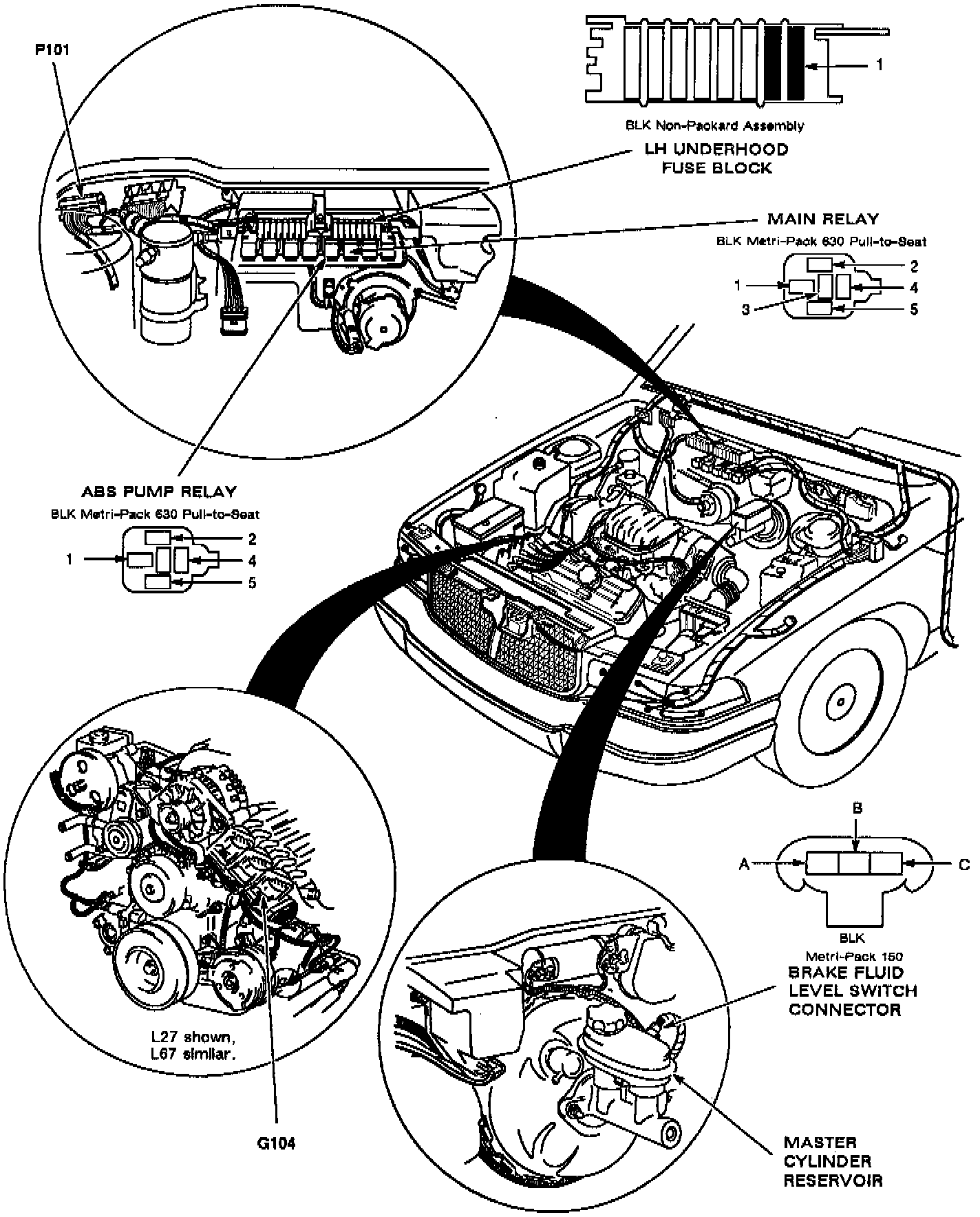 P101

1

BLK Non-Packard Assembly

LH UNDERHOOD FUSE BLOCK

MAIN RELAY
BLK Metri-Pack 630 Pull-to-Seat

2
1
4
3
5

ABS PUMP RELAY
BLK Metri-Pack 630 Pull-to-Seat

2
1
4
5

B
A
C

BLK
Metri-Pack 150

BRAKE FLUID LEVEL SWITCH CONNECTOR

L27 shown, L67 similar.

G104

MASTER CYLINDER RESERVOIR