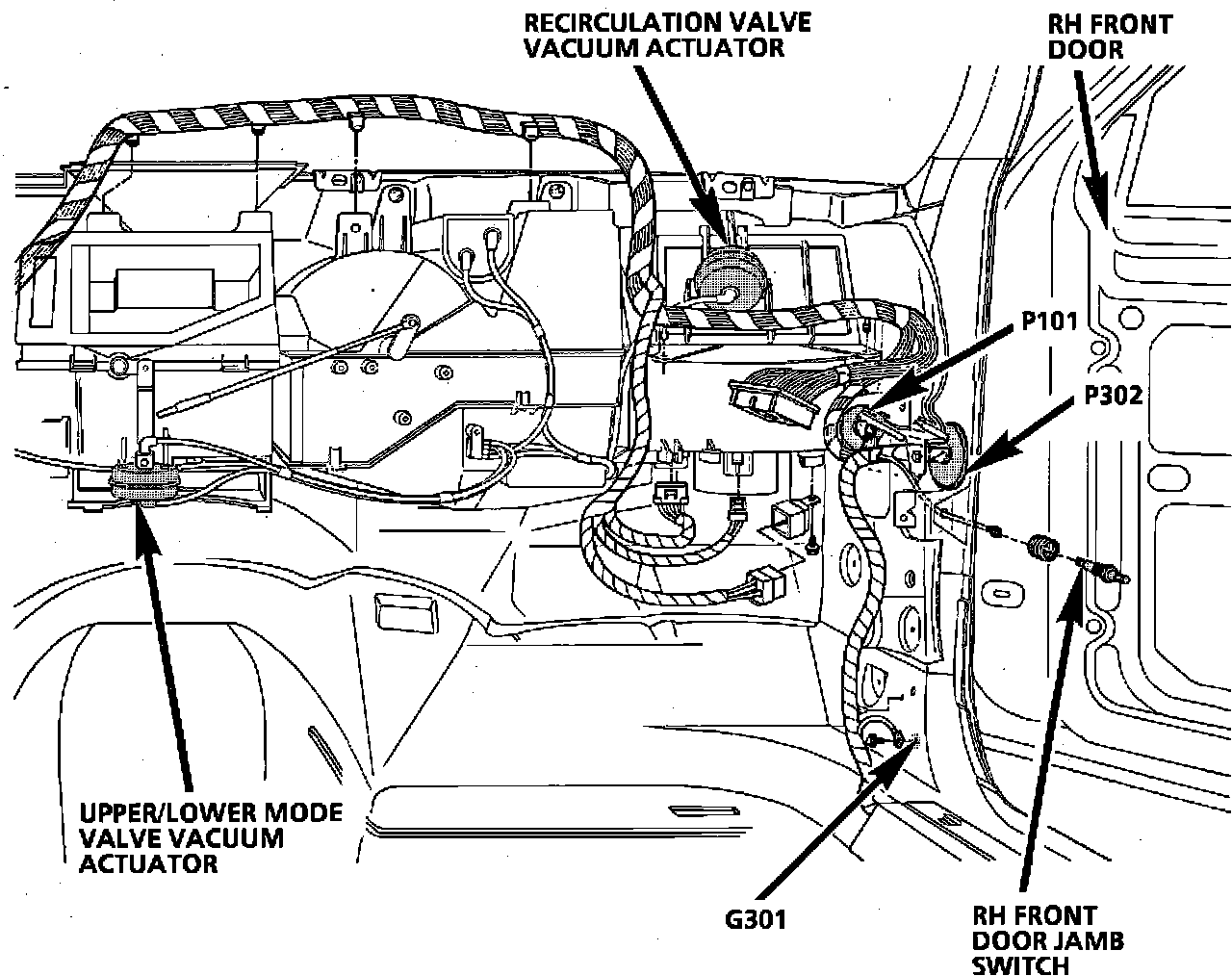 RECIRCULATION VALVE VACUUM ACTUATOR

RH FRONT DOOR

P101

P302

UPPER/LOWER MODE VALVE VACUUM ACTUATOR

G301

RH FRONT DOOR JAMB SWITCH