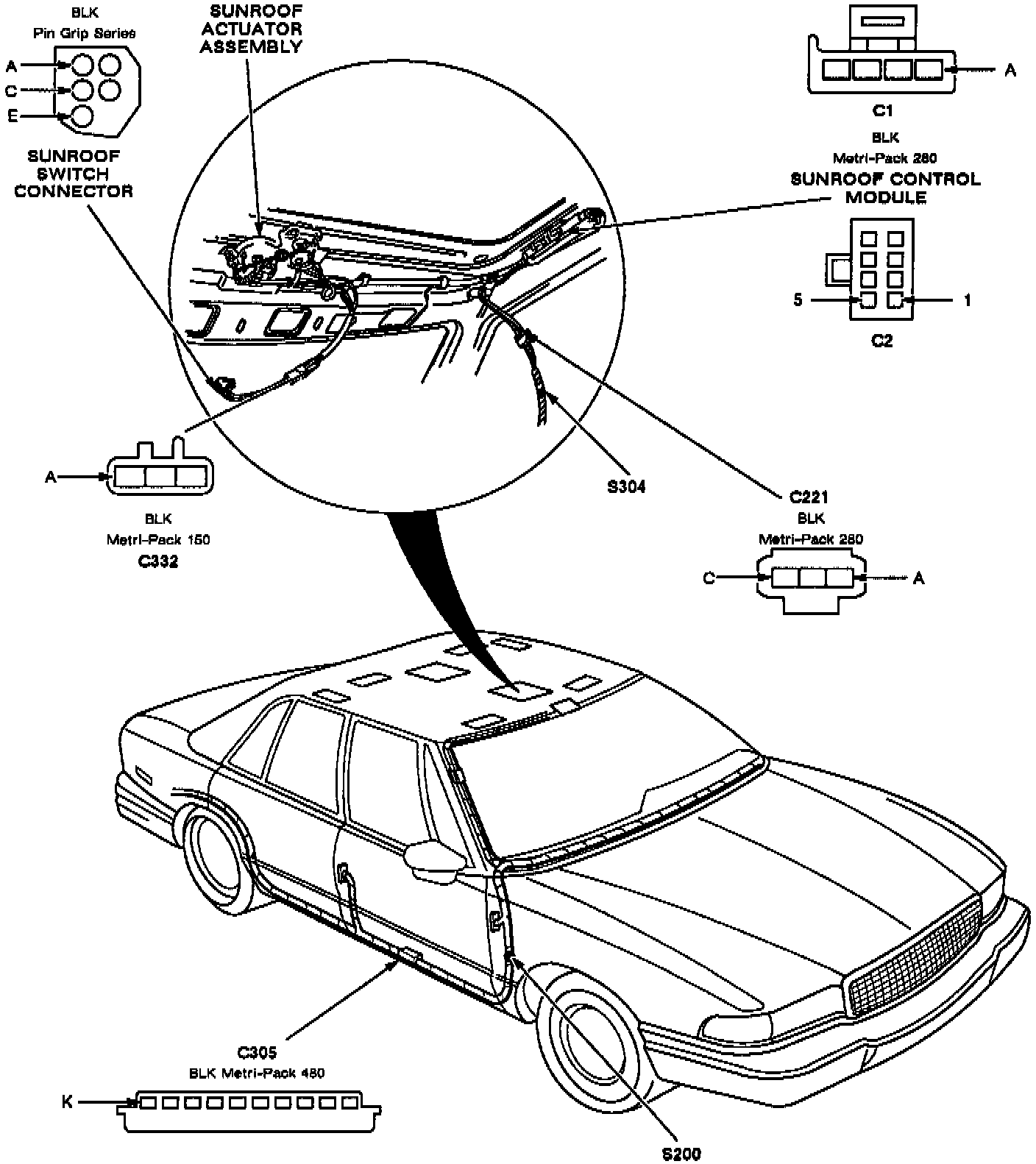 BLK
Pin Grip Series
A
C
E
SUNROOF SWITCH CONNECTOR

SUNROOF ACTUATOR ASSEMBLY

A
C1
BLK
Metri-Pack 280
SUNROOF CONTROL MODULE

5
1
C2

A
BLK
Metri-Pack 150
C332

S304

C221
BLK
Metri-Pack 280
C
A

C305
BLK Metri-Pack 480
K

S200