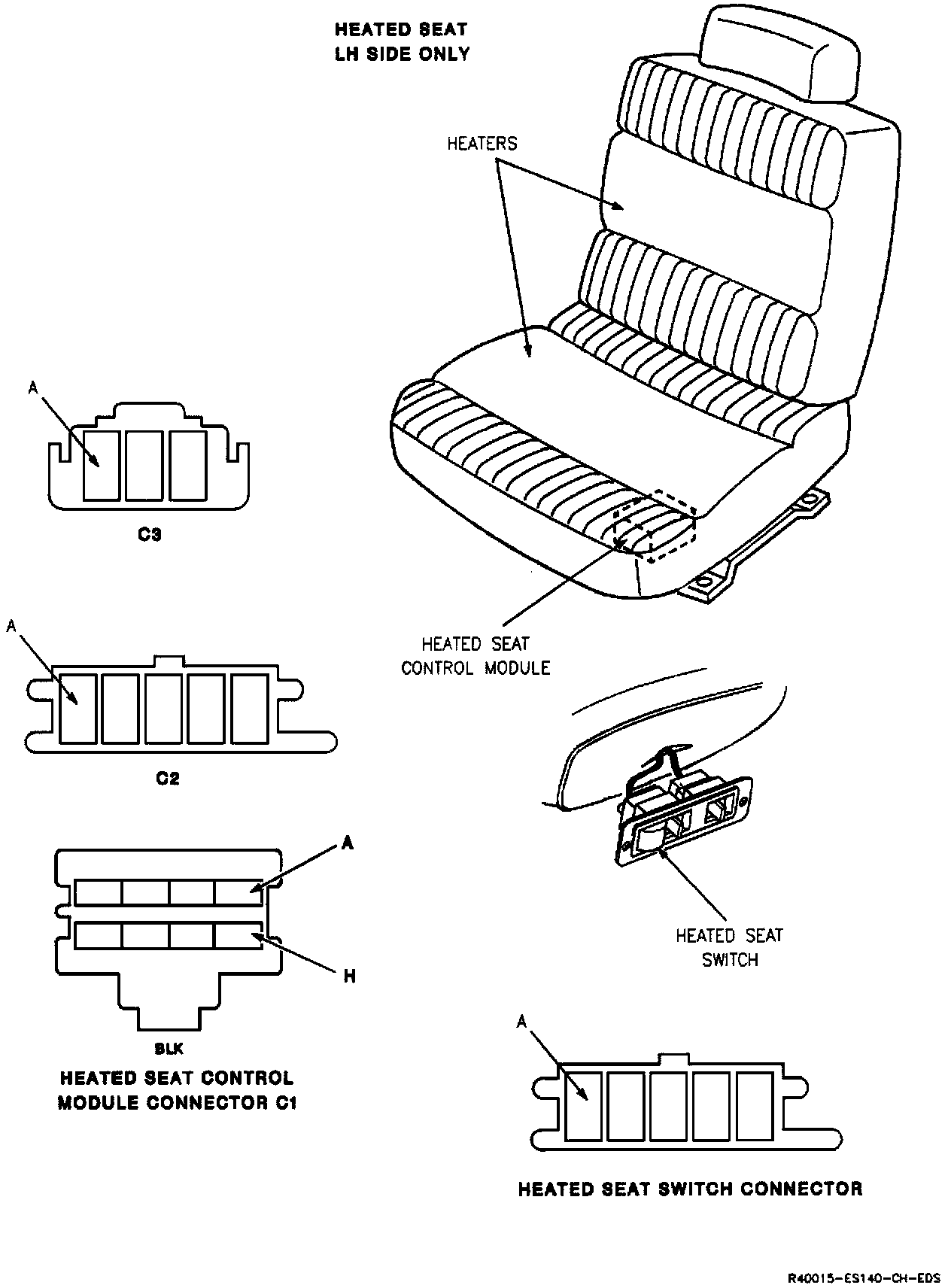 HEATED SEAT
LH SIDE ONLY

HEATERS

A

C3

HEATED SEAT
CONTROL MODULE

A

C2

A

H

BLK

HEATED SEAT CONTROL
MODULE CONNECTOR C1

HEATED SEAT
SWITCH

A

HEATED SEAT SWITCH CONNECTOR

R40015-ES140-CH-EDS