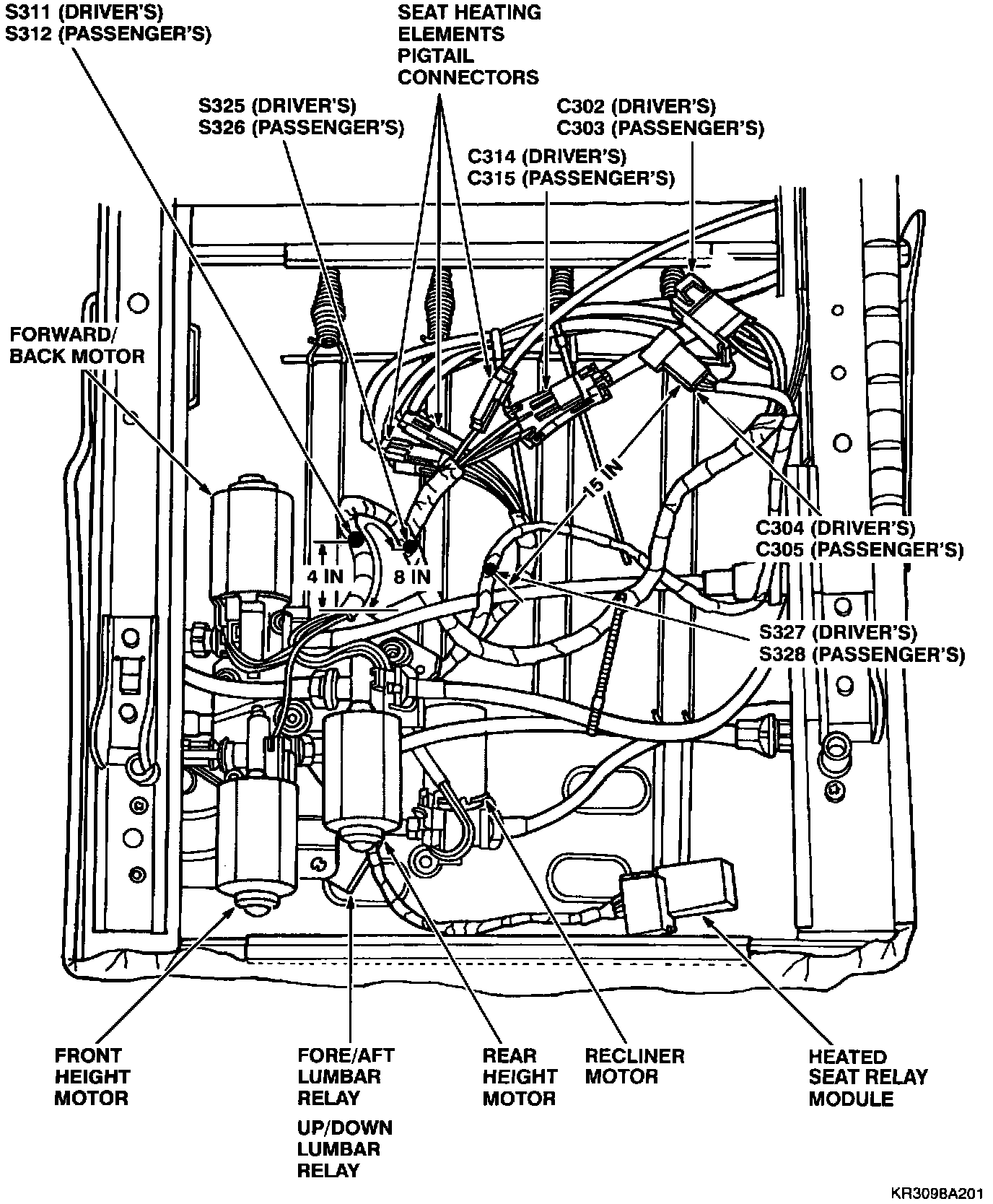 S311 (DRIVER'S)
S312 (PASSENGER'S)

SEAT HEATING ELEMENTS PIGTAIL CONNECTORS

S325 (DRIVER'S)
S326 (PASSENGER'S)

C302 (DRIVER'S)
C303 (PASSENGER'S)

C314 (DRIVER'S)
C315 (PASSENGER'S)

FORWARD/ BACK MOTOR

15 IN

4 IN

8 IN

C304 (DRIVER'S)
C305 (PASSENGER'S)

S327 (DRIVER'S)
S328 (PASSENGER'S)

FRONT HEIGHT MOTOR

FORE/AFT LUMBAR RELAY

UP/DOWN LUMBAR RELAY

REAR HEIGHT MOTOR

RECLINER MOTOR

HEATED SEAT RELAY MODULE

KR3098A201