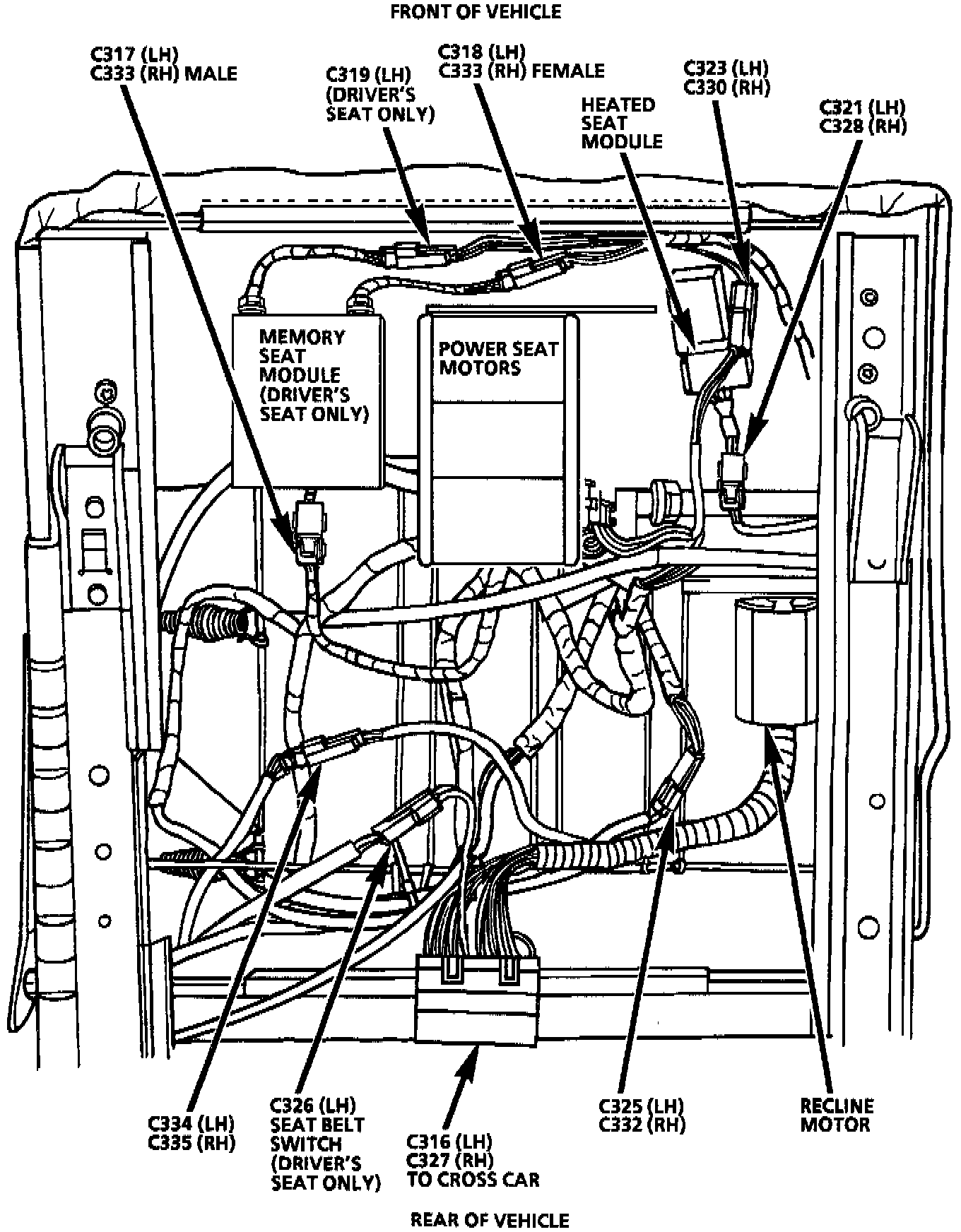 FRONT OF VEHICLE

C317 (LH)
C333 (RH) MALE

C319 (LH)
(DRIVER'S
SEAT ONLY)

C318 (LH)
C333 (RH) FEMALE

HEATED
SEAT
MODULE

C323 (LH)
C330 (RH)

C321 (LH)
C328 (RH)

MEMORY
SEAT
MODULE
(DRIVER'S
SEAT ONLY)

POWER SEAT
MOTORS

C334 (LH)
C335 (RH)

C326 (LH)
SEAT BELT
SWITCH
(DRIVER'S
SEAT ONLY)

C316 (LH)
C327 (RH)
TO CROSS CAR

C325 (LH)
C332 (RH)

RECLINE
MOTOR

REAR OF VEHICLE