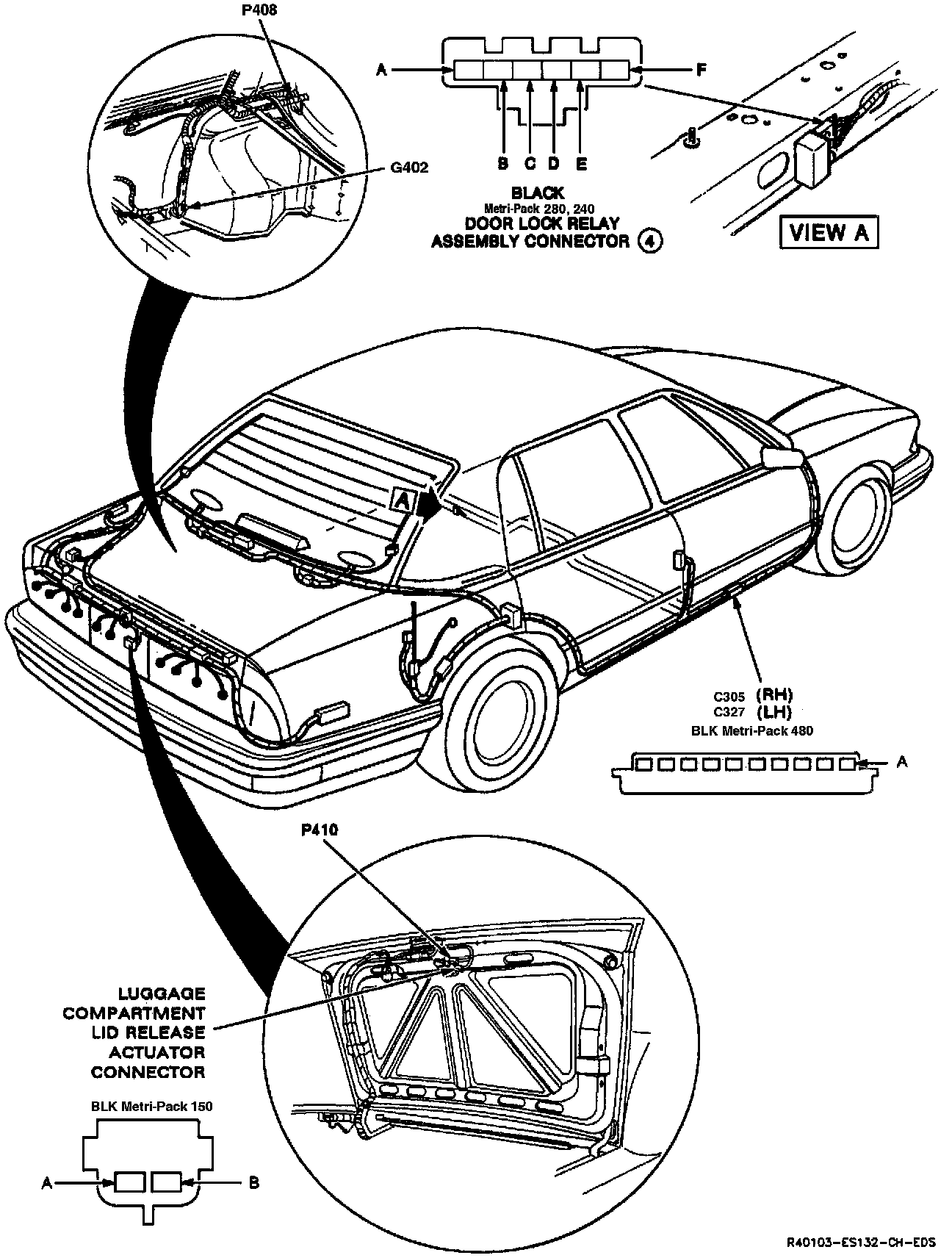 P408

G402

A

F

B C D E

BLACK
Metri-Pack 280, 240
DOOR LOCK RELAY
ASSEMBLY CONNECTOR ④

VIEW A

A

C305 (RH)
C327 (LH)
BLK Metri-Pack 480

A

P410

LUGGAGE
COMPARTMENT
LID RELEASE
ACTUATOR
CONNECTOR

BLK Metri-Pack 150

A

B

R40103-ES132-CH-EDS