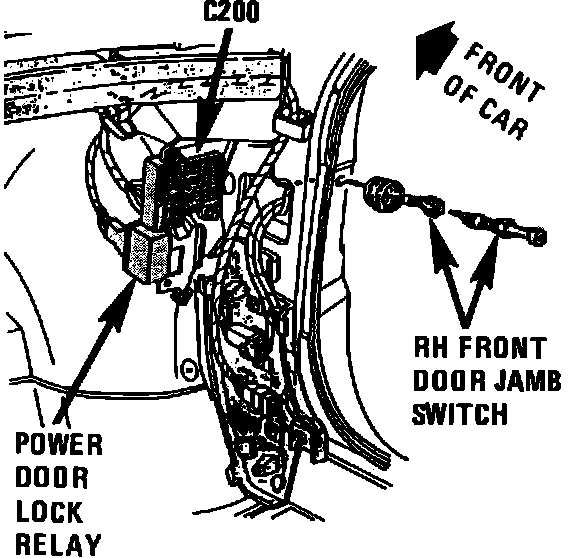 C200

FRONT OF CAR

RH FRONT DOOR JAMB SWITCH

POWER DOOR LOCK RELAY