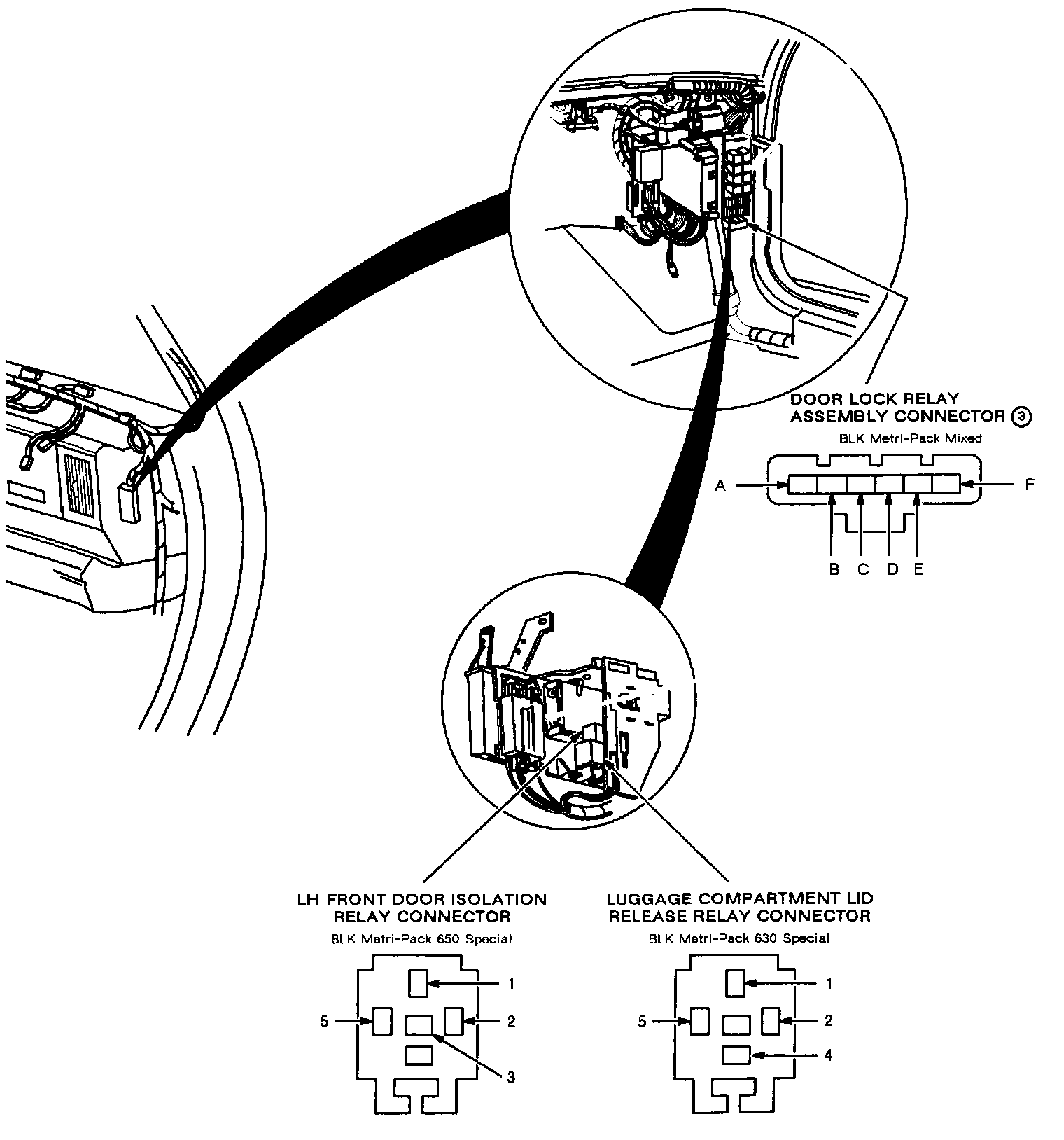 DOOR LOCK RELAY ASSEMBLY CONNECTOR ③
BLK Metri-Pack Mixed

A
F
B C D E

LH FRONT DOOR ISOLATION RELAY CONNECTOR
BLK Metri-Pack 650 Special

1
5
2
3

LUGGAGE COMPARTMENT LID RELEASE RELAY CONNECTOR
BLK Metri-Pack 630 Special

1
5
2
4