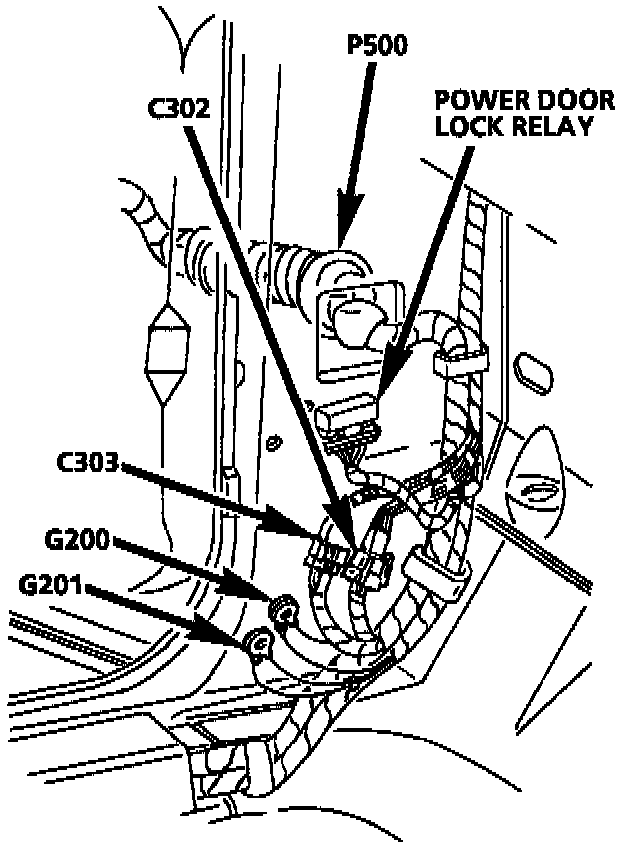 P500
C302
POWER DOOR LOCK RELAY
C303
G200
G201