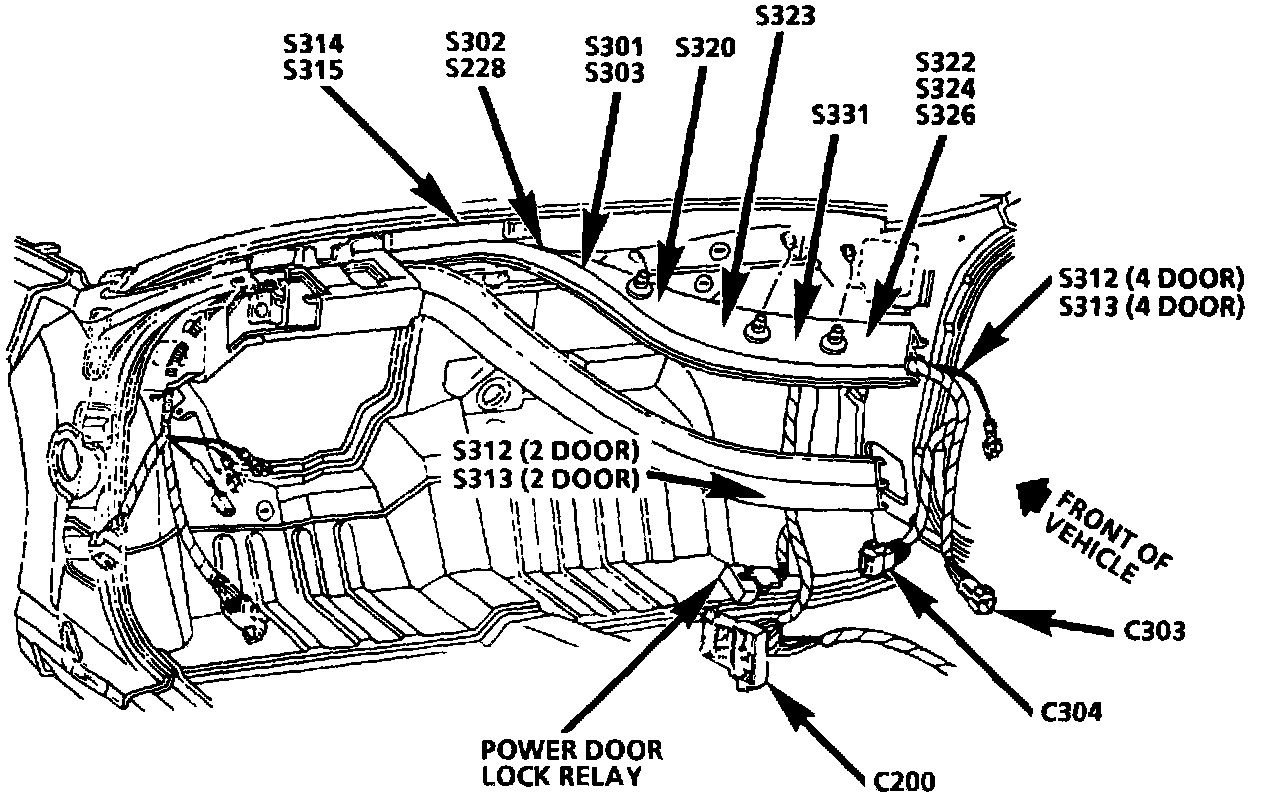 S314
S315

S302
S228

S301
S303

S320

S323

S331

S322
S324
S326

S312 (4 DOOR)
S313 (4 DOOR)

S312 (2 DOOR)
S313 (2 DOOR)

FRONT OF VEHICLE

C303

C304

POWER DOOR LOCK RELAY

C200