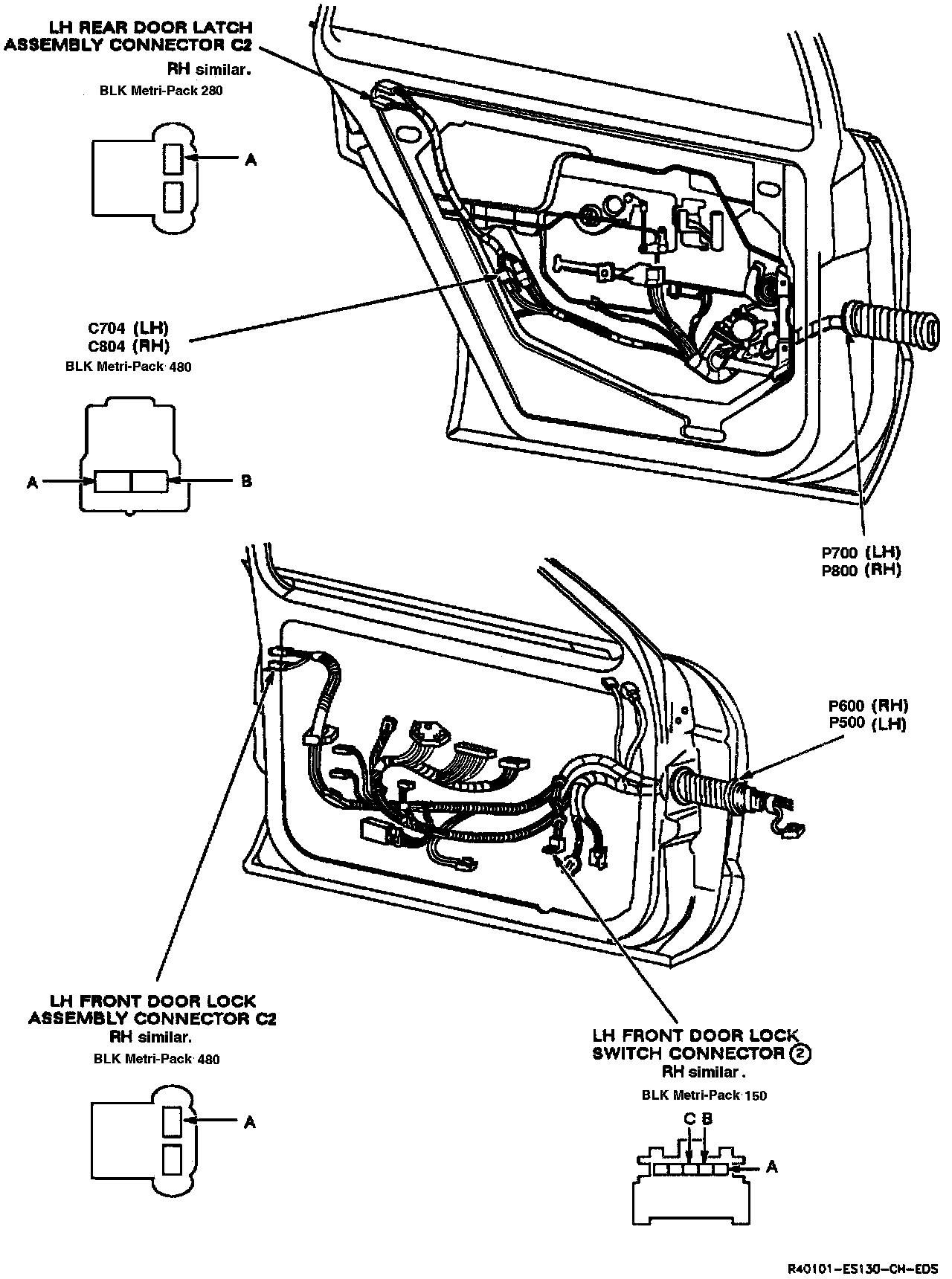 LH REAR DOOR LATCH ASSEMBLY CONNECTOR C2
RH similar.
BLK Metri-Pack 280

A

C704 (LH)
C804 (RH)
BLK Metri-Pack 480

A

B

P700 (LH)
P800 (RH)

P600 (RH)
P500 (LH)

LH FRONT DOOR LOCK ASSEMBLY CONNECTOR C2
RH similar.
BLK Metri-Pack 480

A

LH FRONT DOOR LOCK SWITCH CONNECTOR ②
RH similar.
BLK Metri-Pack 150

C B

A

R40101-ES130-CH-EDS