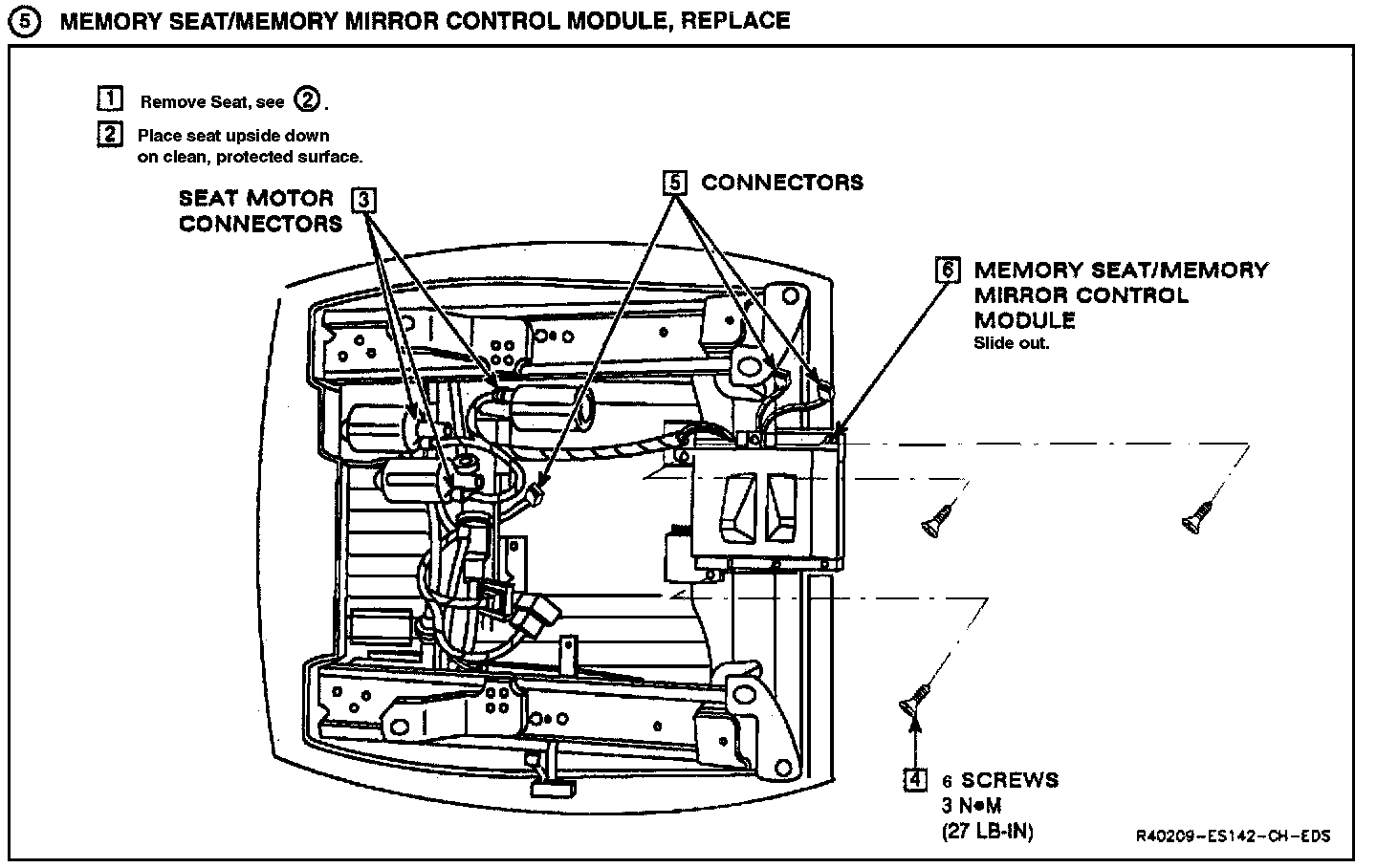 ⑤ MEMORY SEAT/MEMORY MIRROR CONTROL MODULE, REPLACE

1 Remove Seat, see ②.

2 Place seat upside down on clean, protected surface.

SEAT MOTOR CONNECTORS 3

5 CONNECTORS

6 MEMORY SEAT/MEMORY MIRROR CONTROL MODULE
Slide out.

4 6 SCREWS
3 N•M
(27 LB-IN)

R40209-ES142-CH-EDS