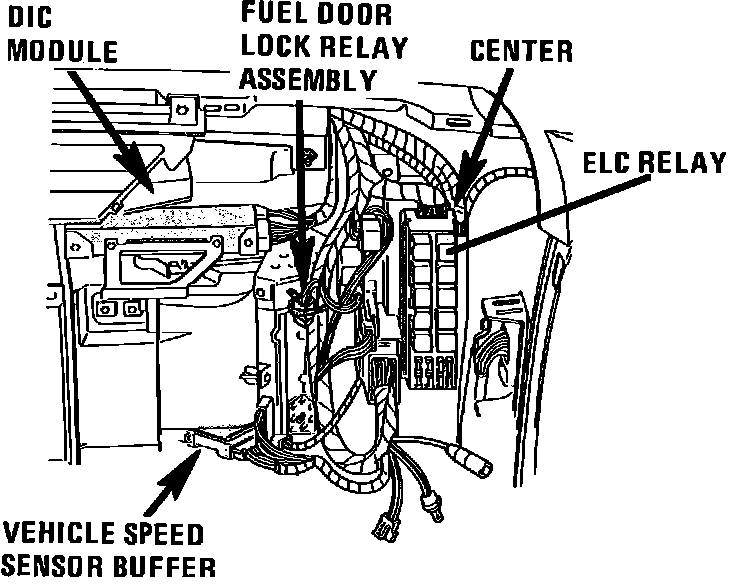 DIC MODULE

FUEL DOOR LOCK RELAY ASSEMBLY

CENTER

ELC RELAY

VEHICLE SPEED SENSOR BUFFER