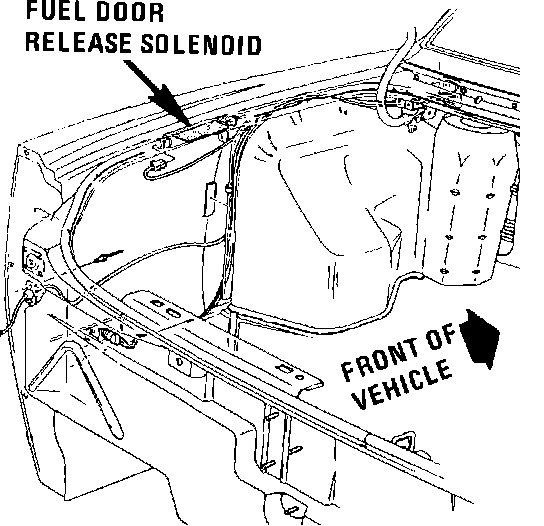 FUEL DOOR
RELEASE SOLENOID

FRONT OF
VEHICLE