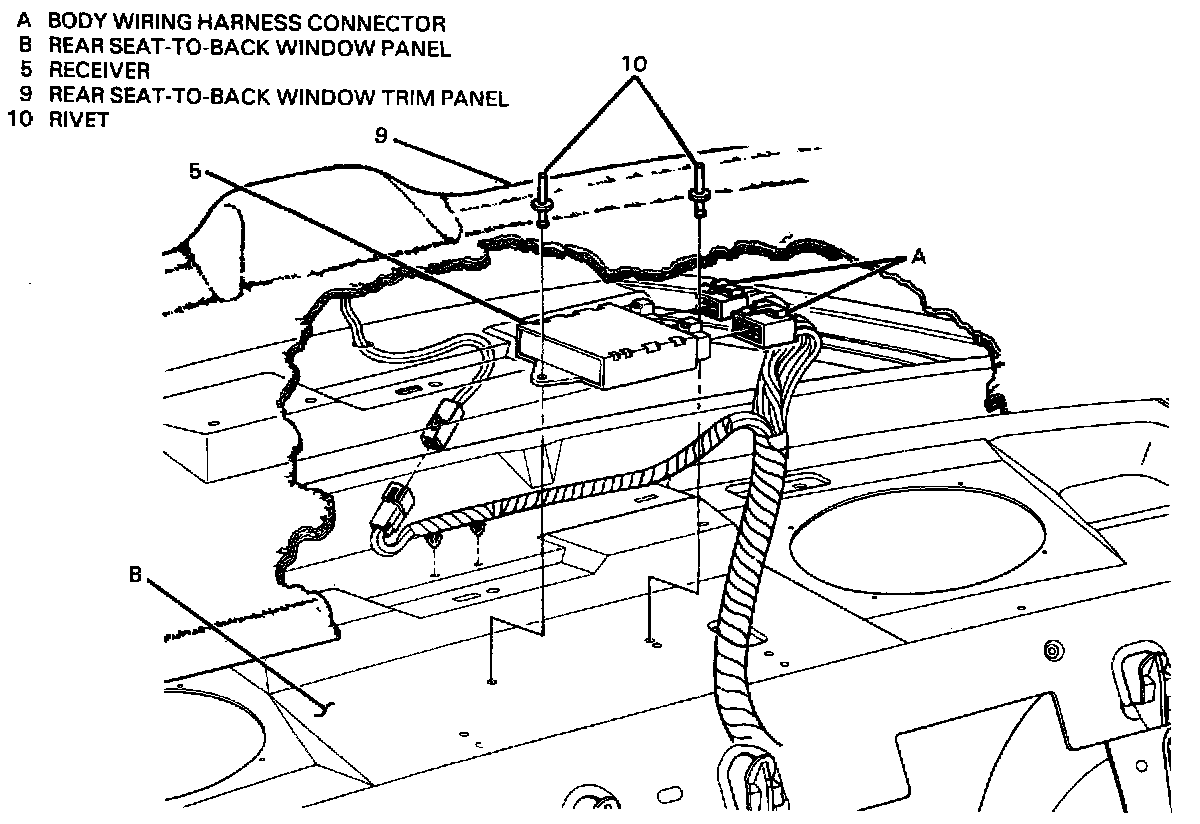 A BODY WIRING HARNESS CONNECTOR
B REAR SEAT-TO-BACK WINDOW PANEL
5 RECEIVER
9 REAR SEAT-TO-BACK WINDOW TRIM PANEL
10 RIVET

10
9
5
A
B