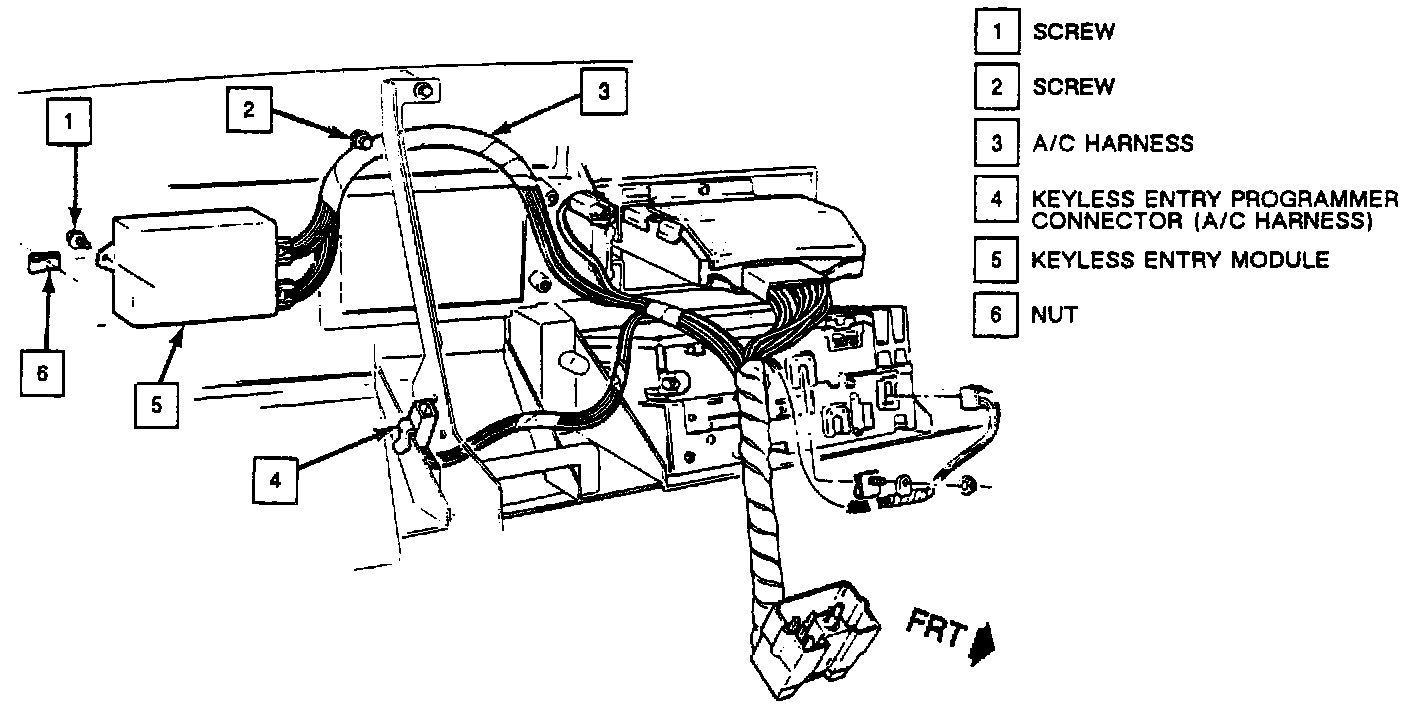 1
2
3
6
5
4
FRT

1 SCREW
2 SCREW
3 A/C HARNESS
4 KEYLESS ENTRY PROGRAMMER CONNECTOR (A/C HARNESS)
5 KEYLESS ENTRY MODULE
6 NUT