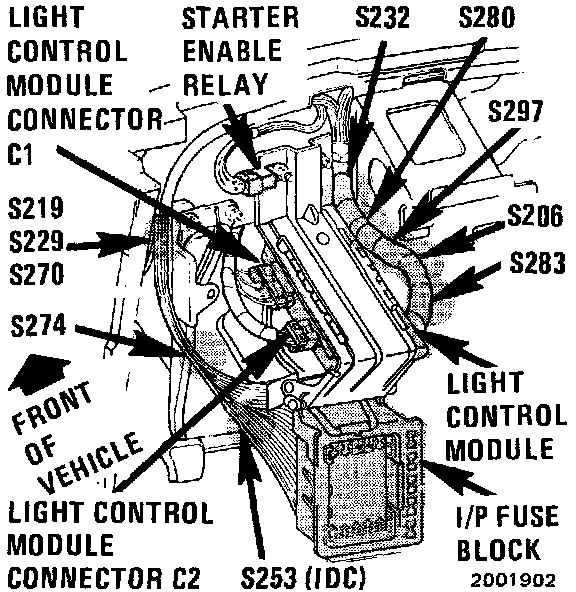 LIGHT CONTROL MODULE CONNECTOR C1

STARTER ENABLE RELAY

S232

S280

S297

S206

S283

S219
S229
S270

S274

FRONT OF VEHICLE

LIGHT CONTROL MODULE

LIGHT CONTROL MODULE CONNECTOR C2

S253 (IDC)

I/P FUSE BLOCK

2001902