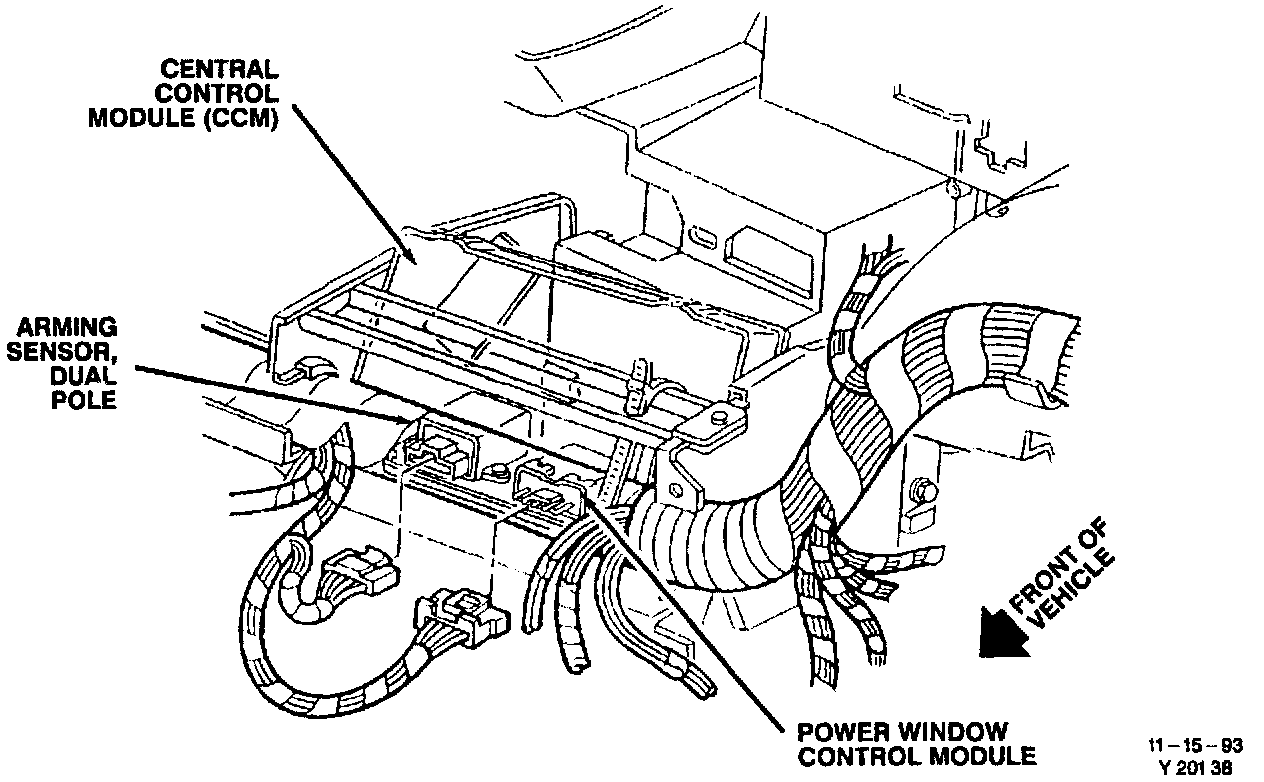 CENTRAL CONTROL MODULE (CCM)

ARMING SENSOR, DUAL POLE

FRONT OF VEHICLE

POWER WINDOW CONTROL MODULE

11 – 15 – 93
Y 201 38