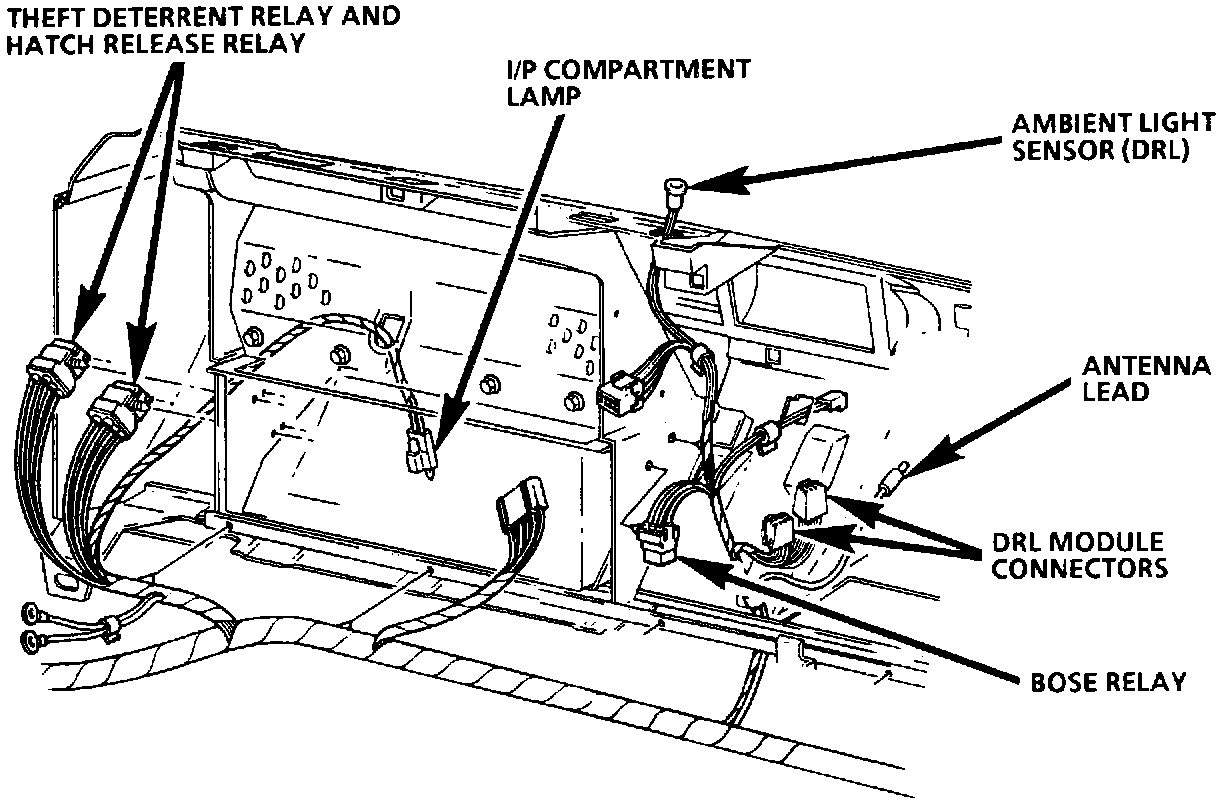 THEFT DETERRENT RELAY AND HATCH RELEASE RELAY

I/P COMPARTMENT LAMP

AMBIENT LIGHT SENSOR (DRL)

ANTENNA LEAD

DRL MODULE CONNECTORS

BOSE RELAY