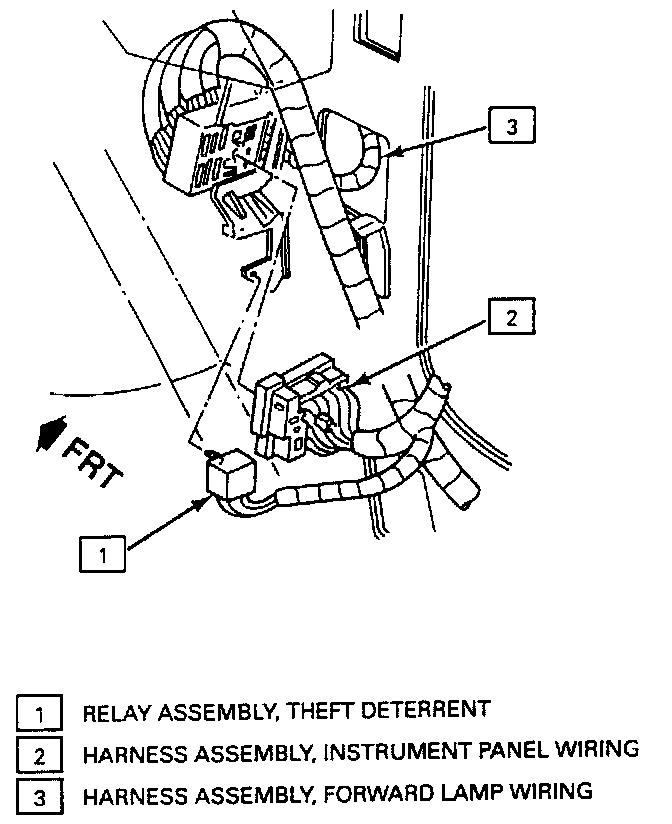 3

2

FRT

1

1 RELAY ASSEMBLY, THEFT DETERRENT

2 HARNESS ASSEMBLY, INSTRUMENT PANEL WIRING

3 HARNESS ASSEMBLY, FORWARD LAMP WIRING