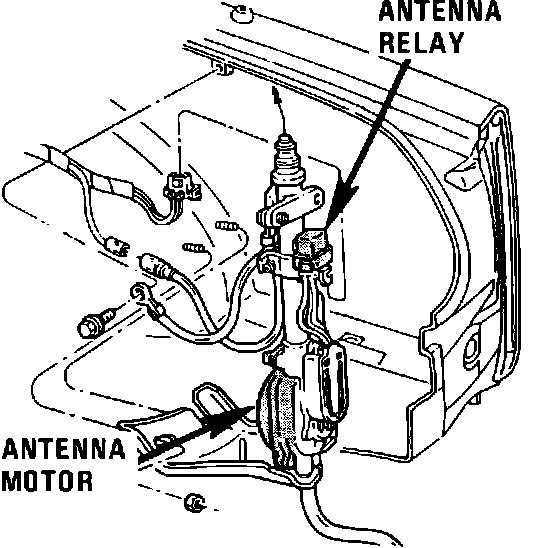 ANTENNA RELAY

ANTENNA MOTOR