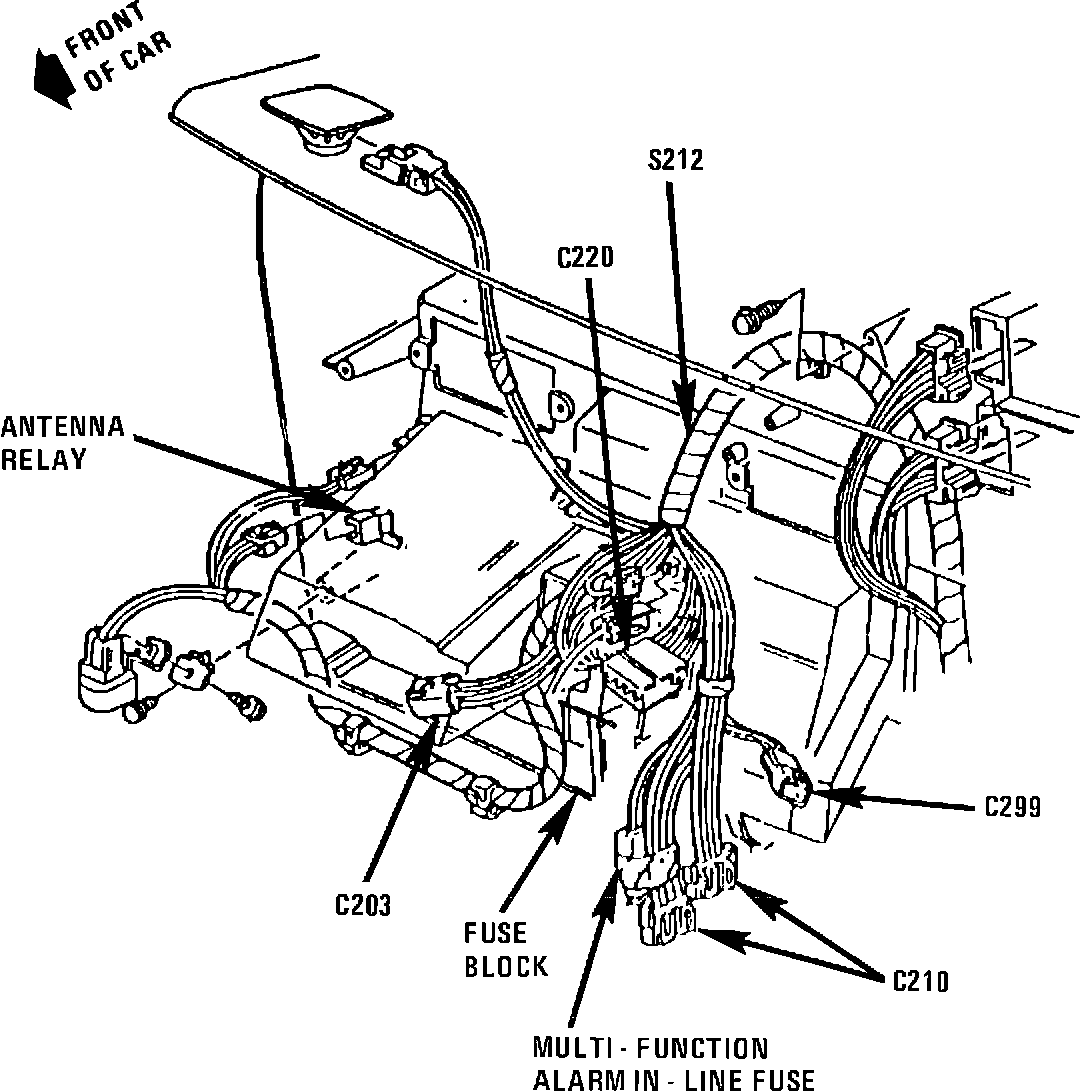 FRONT OF CAR

S212

C220

ANTENNA RELAY

C299

C203

FUSE BLOCK

C210

MULTI - FUNCTION ALARM IN - LINE FUSE