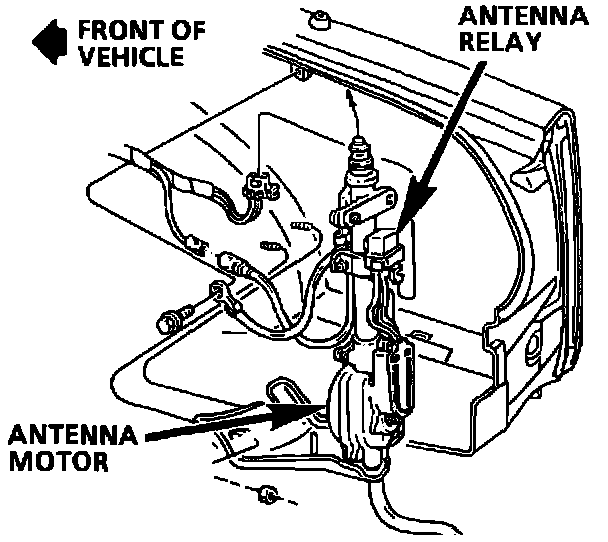 FRONT OF VEHICLE

ANTENNA RELAY

ANTENNA MOTOR