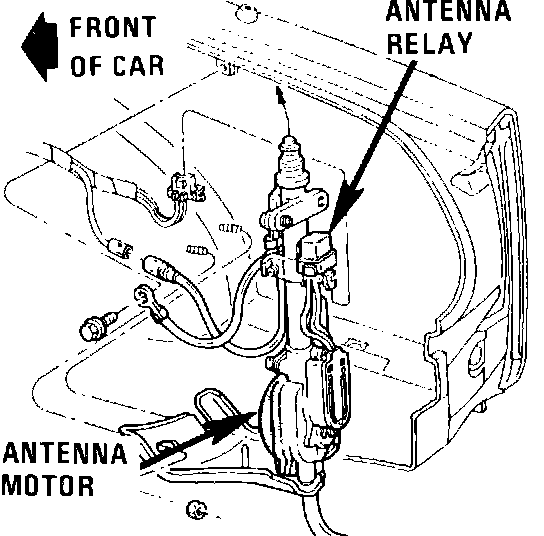 FRONT OF CAR

ANTENNA RELAY

ANTENNA MOTOR