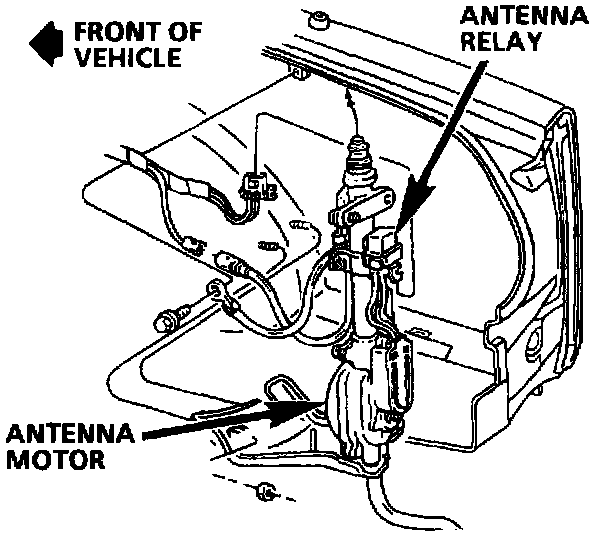 FRONT OF VEHICLE

ANTENNA RELAY

ANTENNA MOTOR