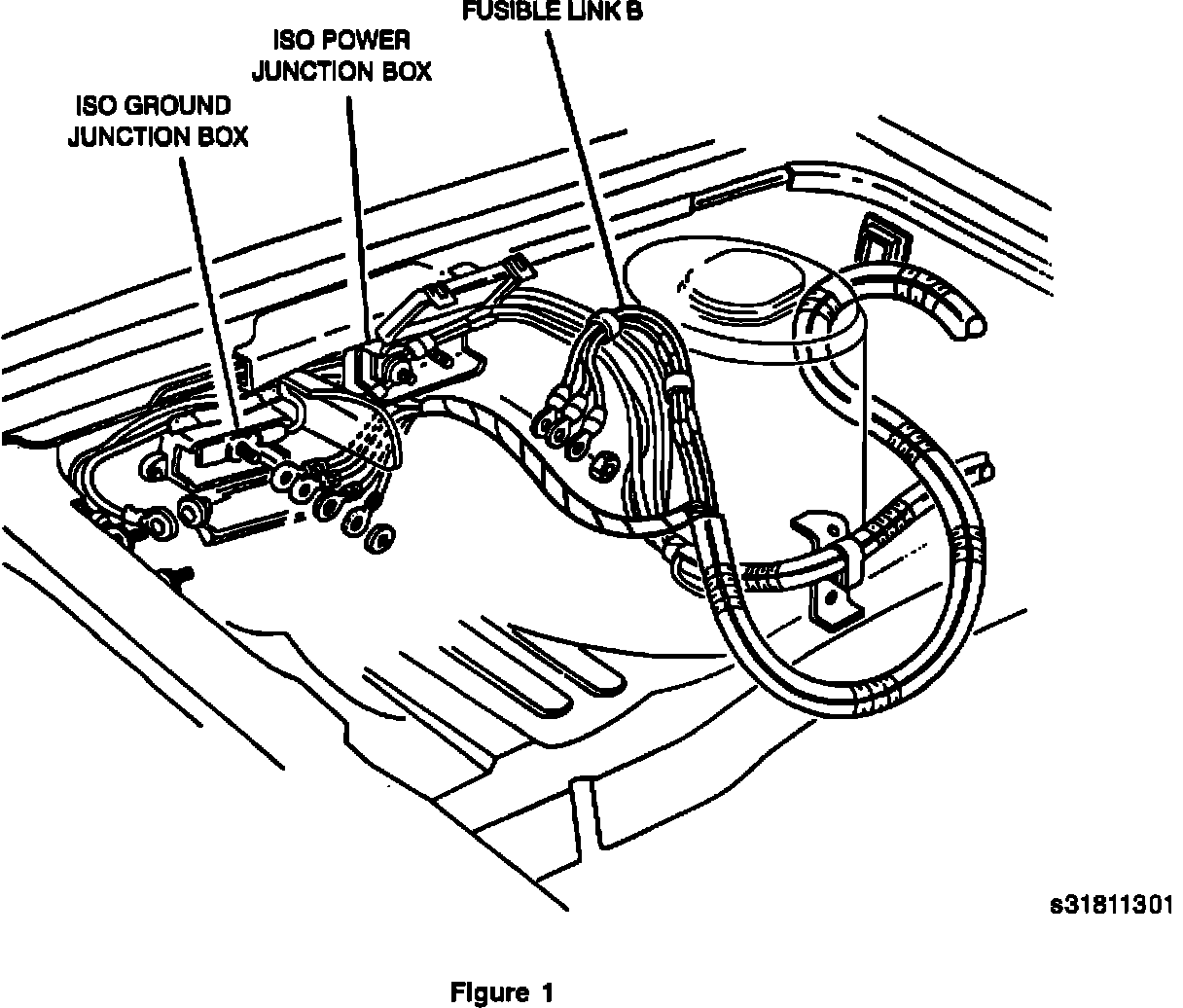 FUSIBLE LINK B

ISO POWER JUNCTION BOX

ISO GROUND JUNCTION BOX

s31811301

Figure 1