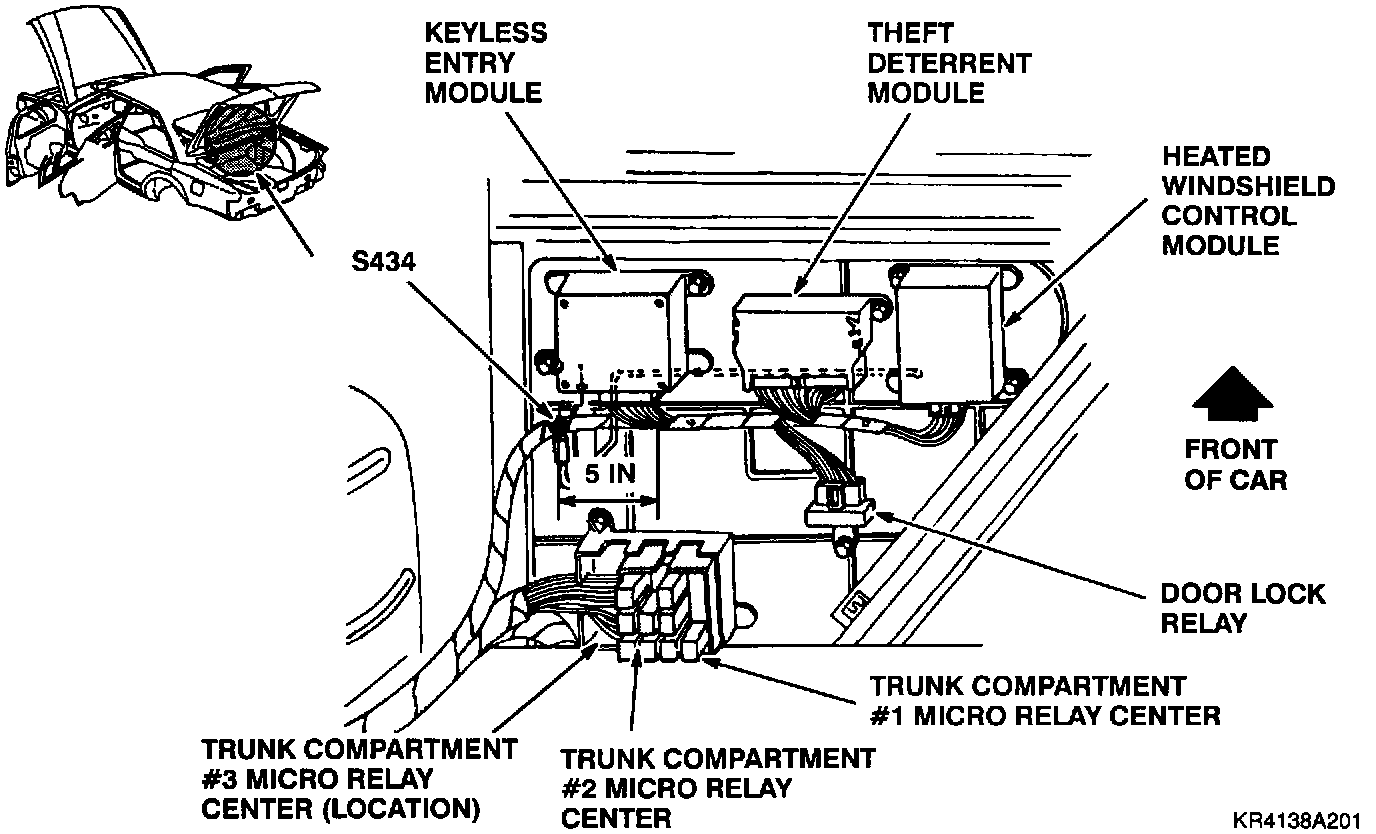 KEYLESS ENTRY MODULE

THEFT DETERRENT MODULE

HEATED WINDSHIELD CONTROL MODULE

S434

5 IN

FRONT OF CAR

DOOR LOCK RELAY

TRUNK COMPARTMENT #1 MICRO RELAY CENTER

TRUNK COMPARTMENT #3 MICRO RELAY CENTER (LOCATION)

TRUNK COMPARTMENT #2 MICRO RELAY CENTER

KR4138A201