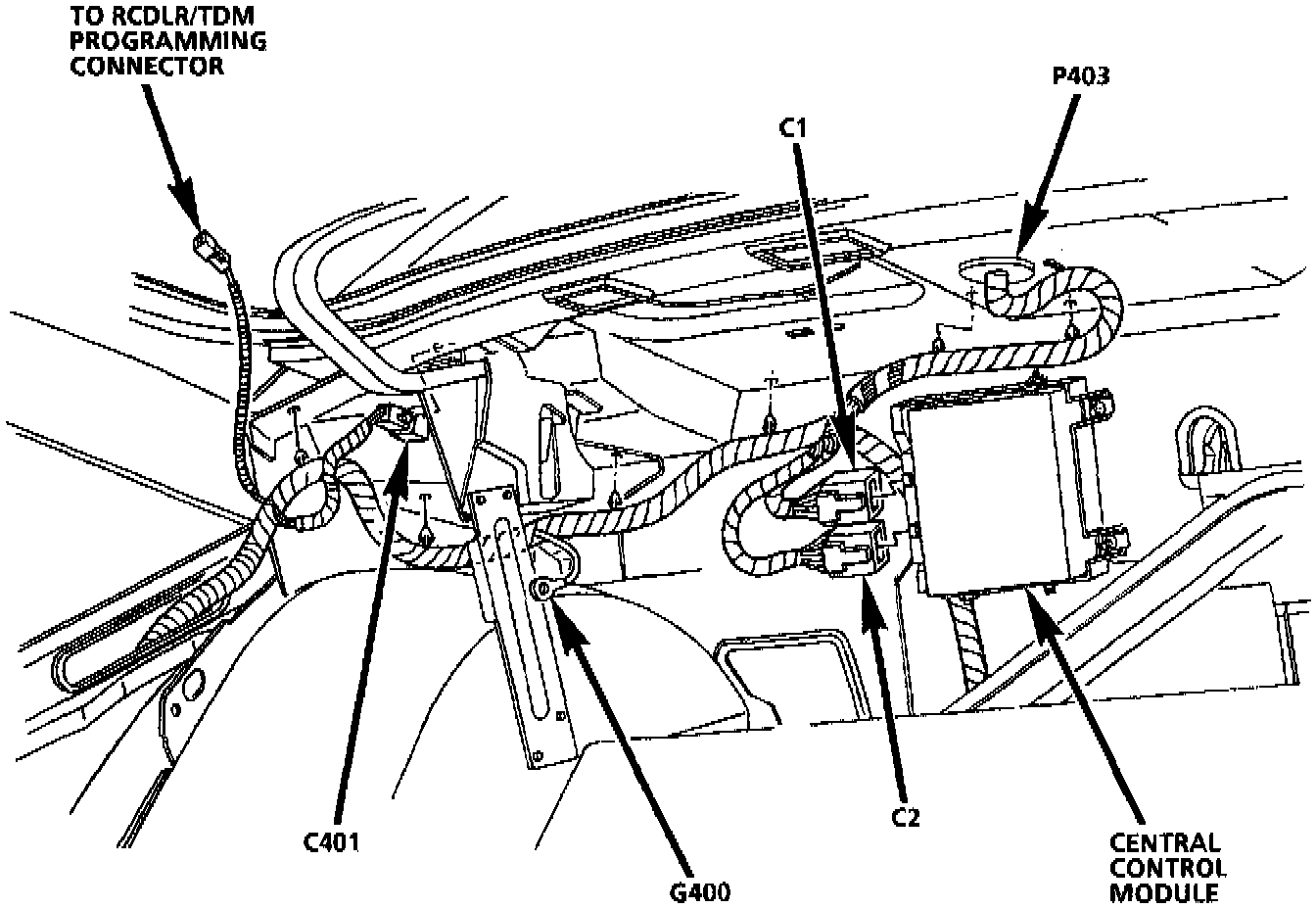 TO RCDLR/TDM PROGRAMMING CONNECTOR

P403

C1

C401

G400

C2

CENTRAL CONTROL MODULE