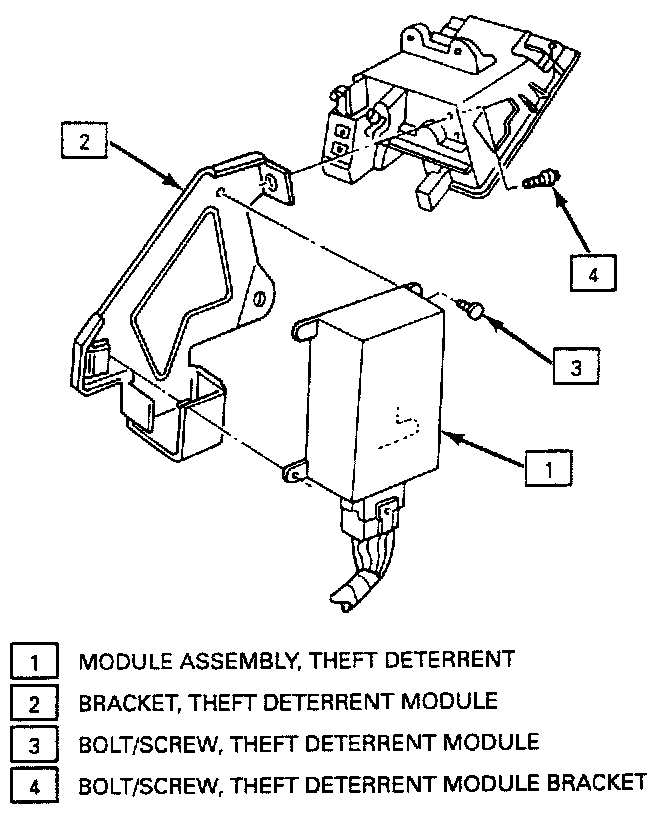 2

4

3

1

1 MODULE ASSEMBLY, THEFT DETERRENT
2 BRACKET, THEFT DETERRENT MODULE
3 BOLT/SCREW, THEFT DETERRENT MODULE
4 BOLT/SCREW, THEFT DETERRENT MODULE BRACKET