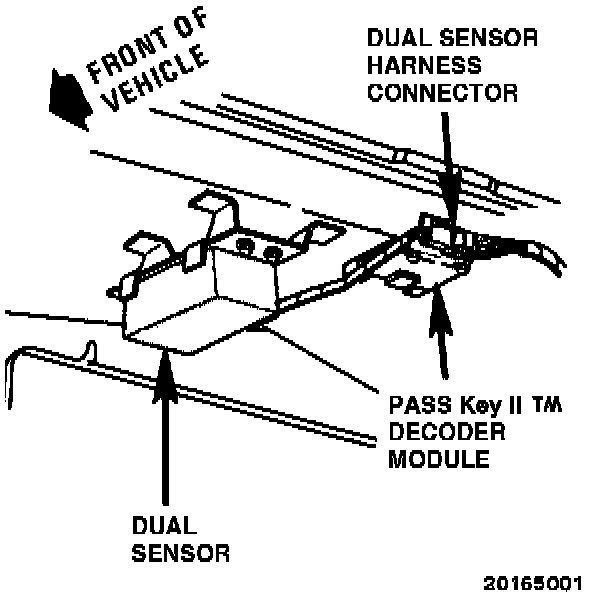 FRONT OF VEHICLE

DUAL SENSOR HARNESS CONNECTOR

PASS Key II TM DECODER MODULE

DUAL SENSOR

20165001