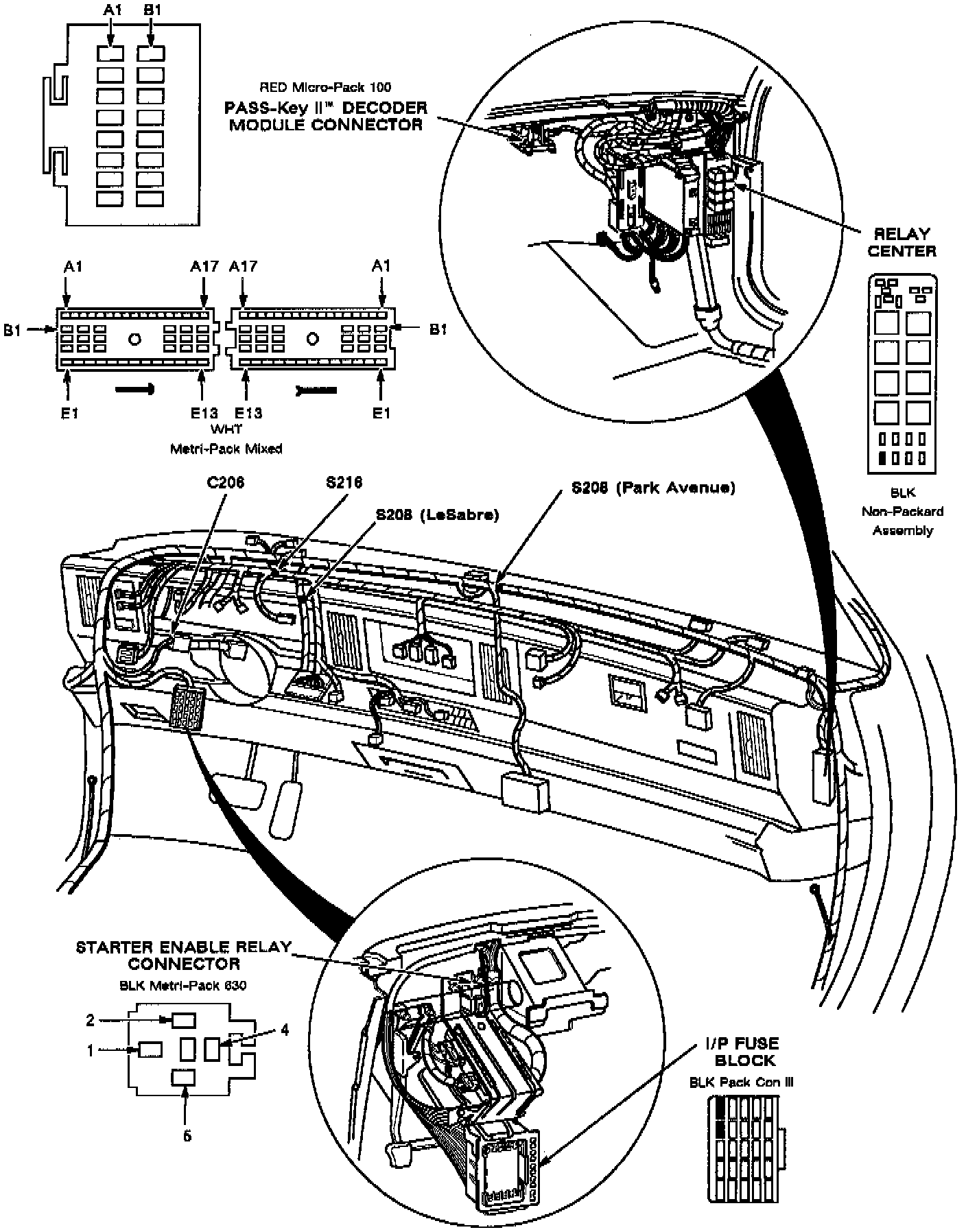 A1 B1

RED Micro-Pack 100
PASS-Key II™ DECODER MODULE CONNECTOR

RELAY CENTER

A1 A17 A17 A1
B1 B1
E1 E13 E13 E1
WHT
Metri-Pack Mixed

BLK
Non-Packard
Assembly

C206
S216
S208 (LeSabre)
S208 (Park Avenue)

STARTER ENABLE RELAY CONNECTOR
BLK Metri-Pack 630
2
1
4
5

I/P FUSE BLOCK
BLK Pack Con III