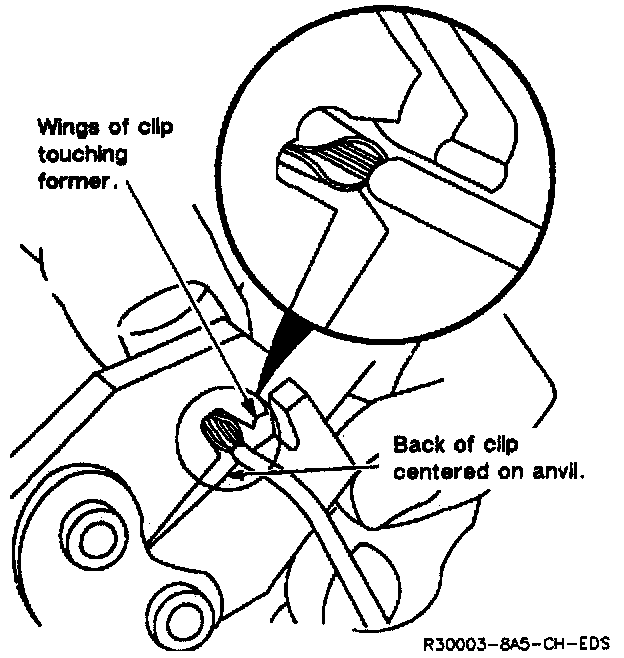 Wings of clip touching former.

Back of clip centered on anvil.

R30003-8A5-CH-EDS