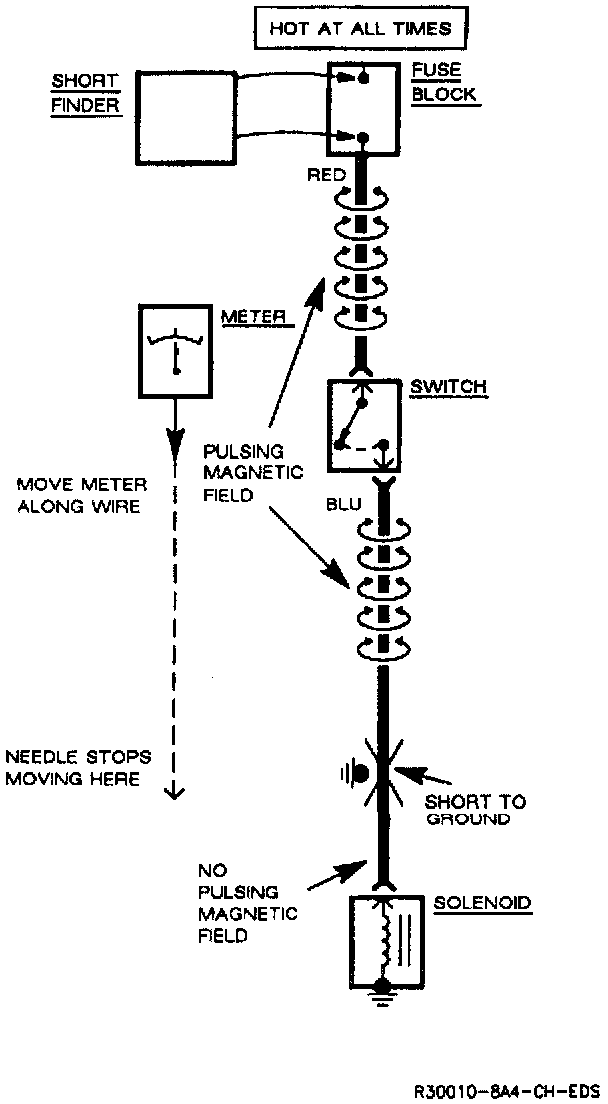 HOT AT ALL TIMES

SHORT FINDER

FUSE BLOCK

RED

METER

SWITCH

PULSING MAGNETIC FIELD

MOVE METER ALONG WIRE

BLU

NEEDLE STOPS MOVING HERE

SHORT TO GROUND

NO PULSING MAGNETIC FIELD

SOLENOID

R30010-8A4-CH-EDS