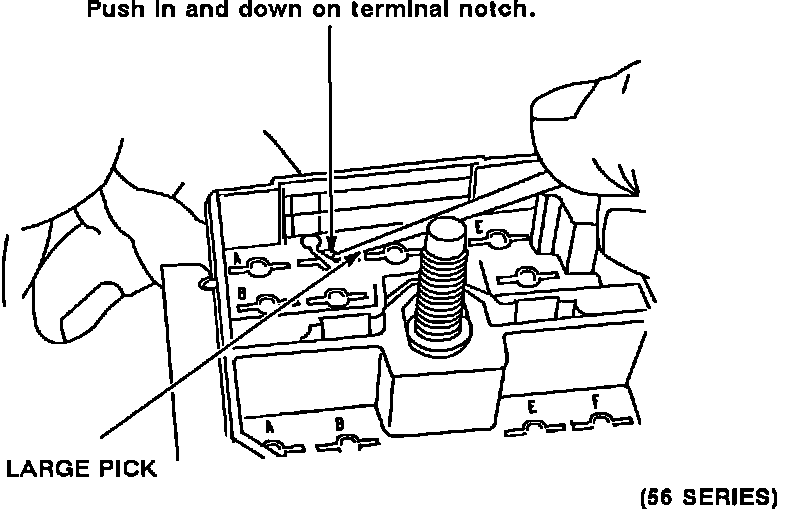 Push in and down on terminal notch.

A

B

E

A

B

E

F

LARGE PICK

(56 SERIES)