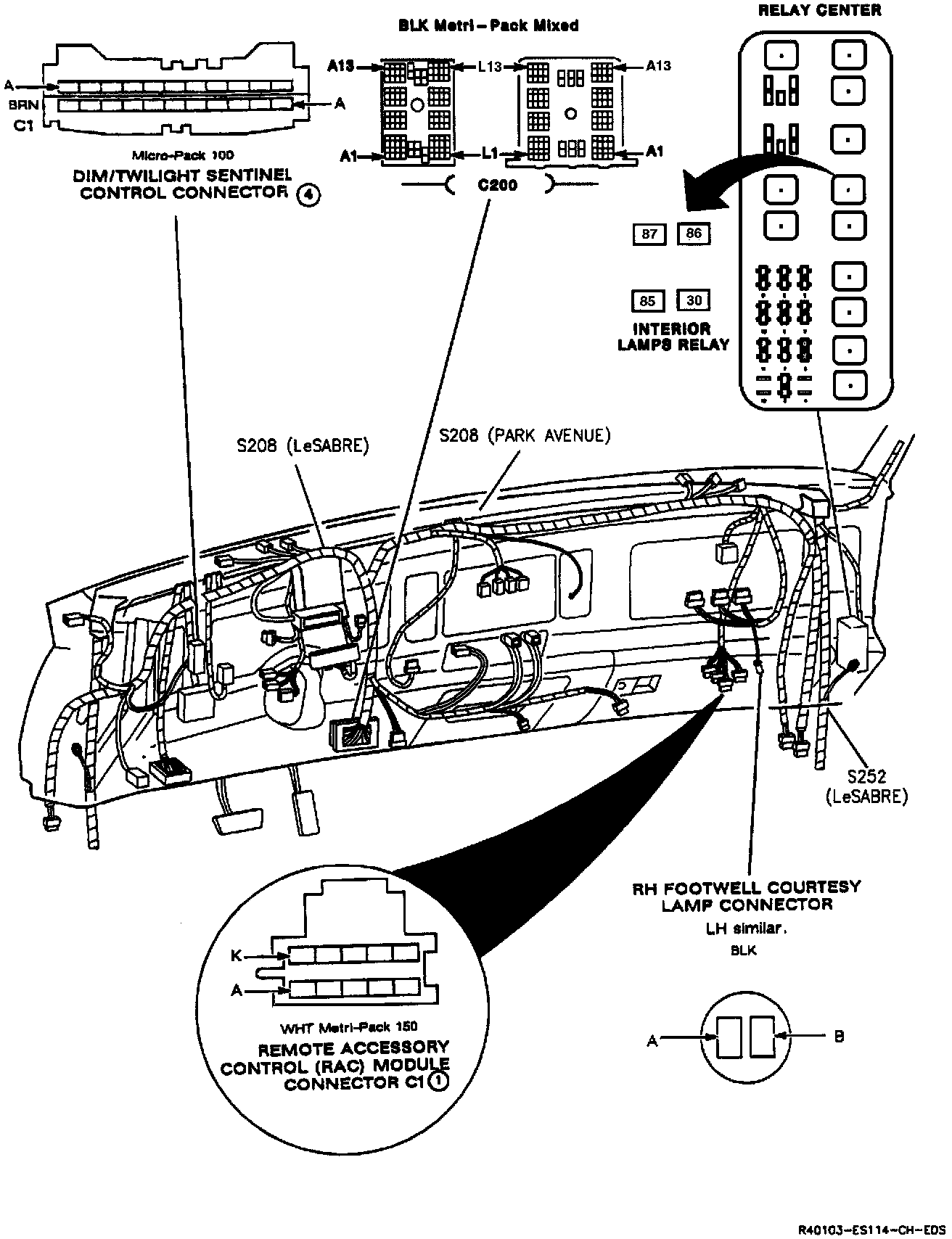 A
BRN
C1
A
Micro-Pack 100
DIM/TWILIGHT SENTINEL CONTROL CONNECTOR 4

BLK Metri-Pack Mixed
A13
L13
A13
A1
L1
A1
C200

RELAY CENTER
87
86
85
30
INTERIOR LAMPS RELAY

S208 (LeSABRE)
S208 (PARK AVENUE)

S252 (LeSABRE)

RH FOOTWELL COURTESY LAMP CONNECTOR
LH similar.
BLK
A
B

K
A
WHT Metri-Pack 150
REMOTE ACCESSORY CONTROL (RAC) MODULE CONNECTOR C1 1

R40103-ES114-CH-EDS