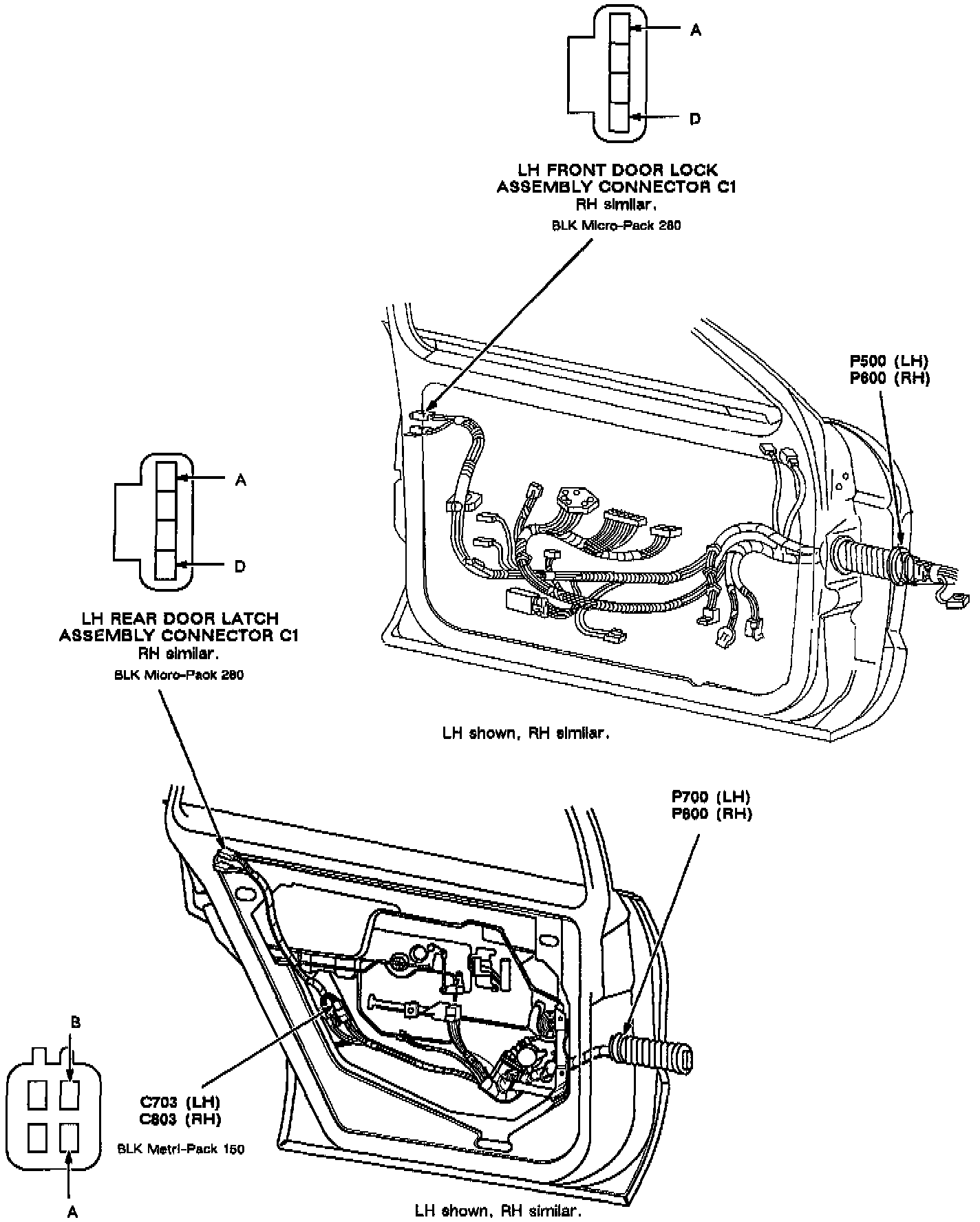 A

D

LH FRONT DOOR LOCK ASSEMBLY CONNECTOR C1
RH similar.
BLK Micro-Pack 280

P500 (LH)
P600 (RH)

A

D

LH REAR DOOR LATCH ASSEMBLY CONNECTOR C1
RH similar.
BLK Micro-Pack 280

LH shown, RH similar.

P700 (LH)
P800 (RH)

B

C703 (LH)
C803 (RH)

BLK Metri-Pack 150

A

LH shown, RH similar.