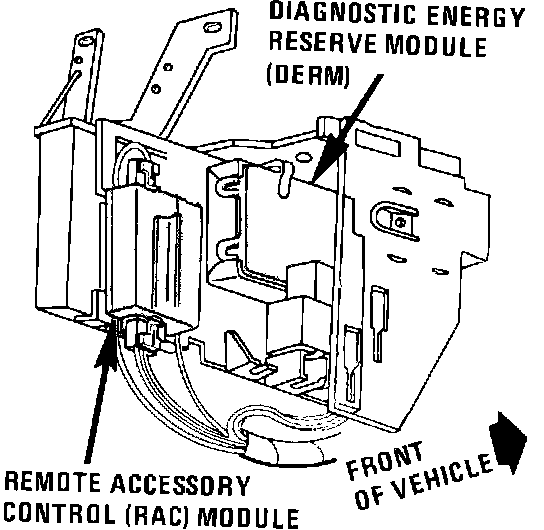 DIAGNOSTIC ENERGY RESERVE MODULE (DERM)

REMOTE ACCESSORY CONTROL (RAC) MODULE

FRONT OF VEHICLE